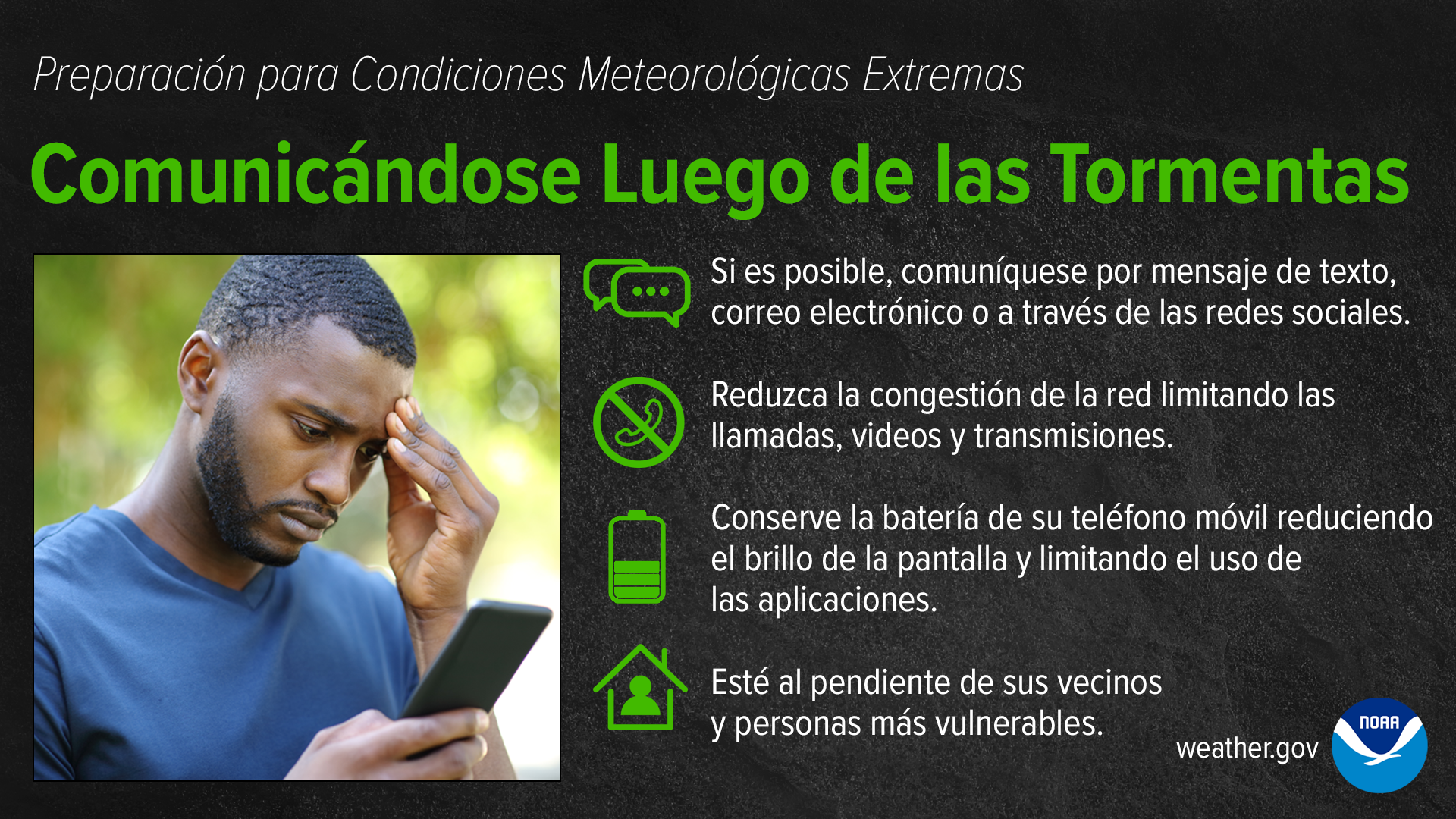 Preparación para Condiciones Meteorológicas Extremas

Comunicándose Luego de las Tormentas

Si es posible, comuníquese por mensaje de texto, correo electrónico o a través de las redes sociales.

Reduzca la congestión de la red limitando las llamadas, videos y transmisiones.

Conserve la batería de su teléfono móvil reduciendo el brillo de la pantalla y limitando el uso de las aplicaciones.

Esté al pendiente de sus vecinos y personas más vulnerables.

weather.gov

NOAA