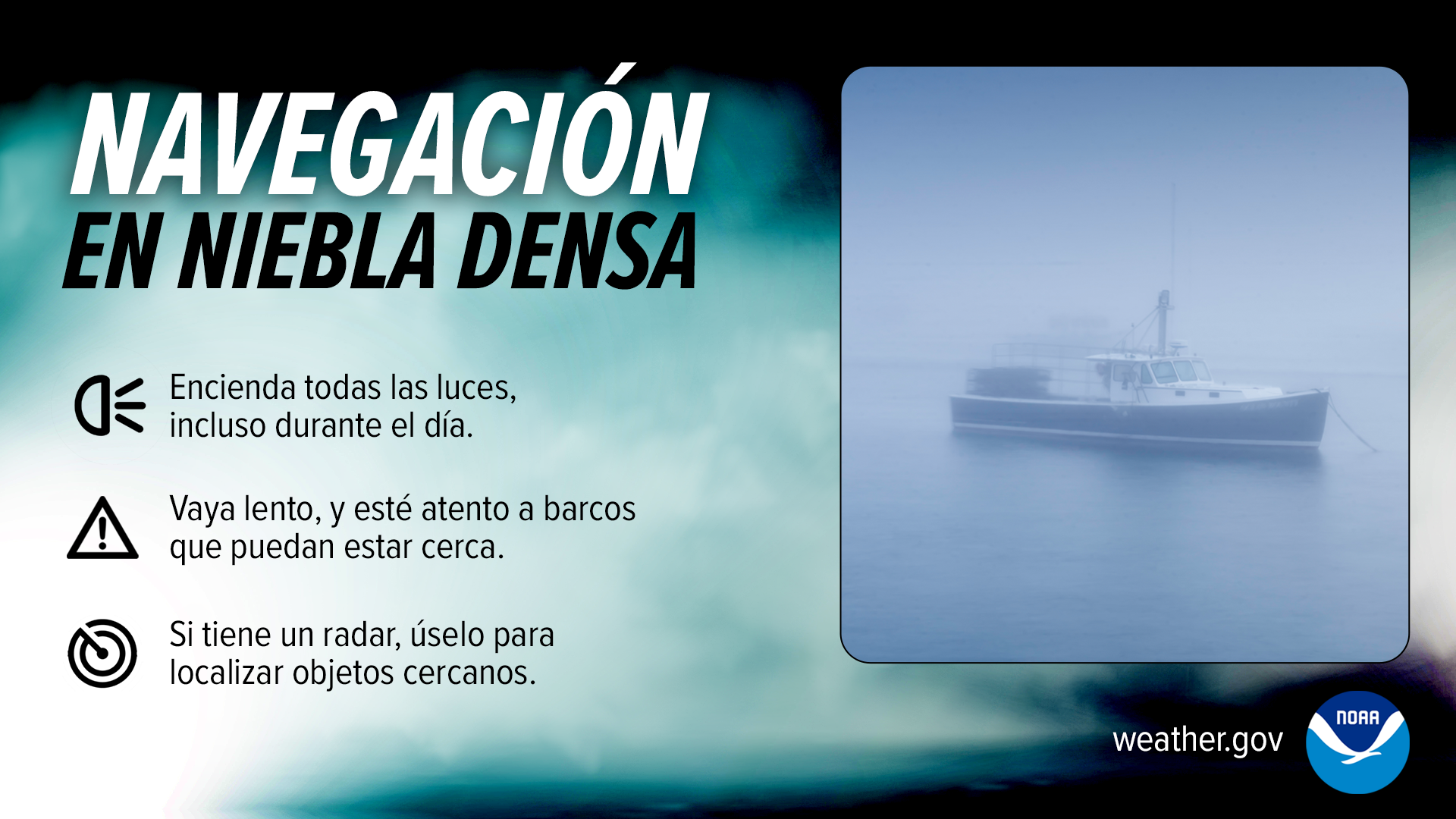 NAVEGACIÓN
EN NIEBLA DENSA

Encienda todas las luces, incluso durante el día.

Vaya lento, y esté atento a barcos que puedan estar cerca.

Si tiene un radar, úselo para localizar objetos cercanos.

weather.gov

NOAA