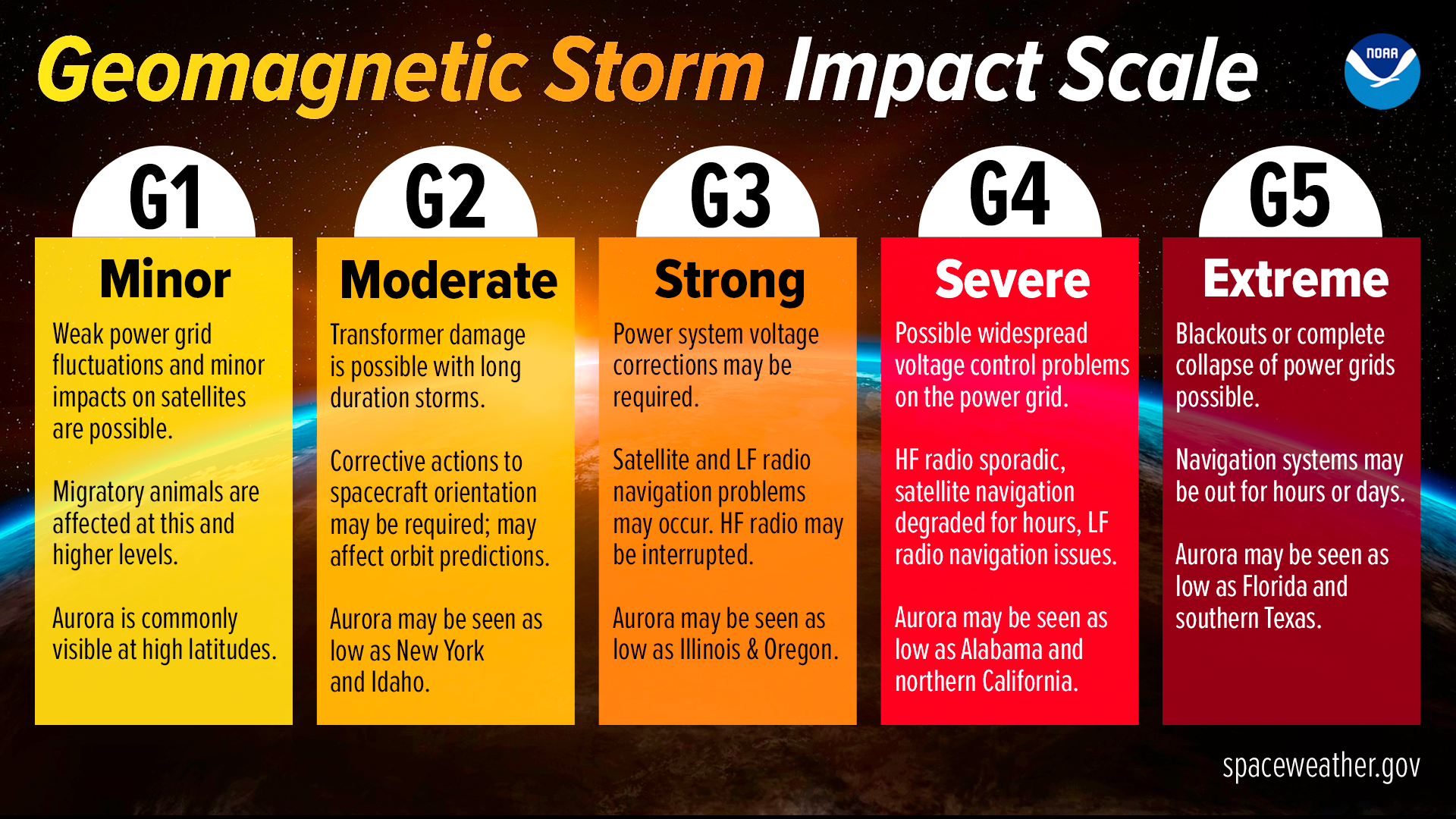 Geomagnetic Storm Impact Scale

NOAA

G1
Minor
Weak power grid fluctuations and minor impacts on satellites are possible.

Migratory animals are affected at this and higher levels.

Aurora is commonly visible at high latitudes.

G2
Moderate
Transformer damage is possible with long duration storms.

Corrective actions to spacecraft orientation may be required; may affect orbit predictions.

Aurora may be seen as low as New York and Idaho.

G3
Strong
Power system voltage corrections may be required.

Satellite and LF radio navigation problems may occur. HF radio may be interrupted.

Aurora may be seen as low as Illinois & Oregon.

G4
Severe
Possible widespread voltage control problems on the power grid.

HF radio sporadic, satellite navigation degraded for hours, LF radio navigation issues.

Aurora may be seen as low as Alabama and northern California.

G5
Extreme
Blackouts or complete collapse of power grids possible.

Navigation systems may be out for hours or days.

Aurora may be seen as low as Florida and southern Texas.

spaceweather.gov