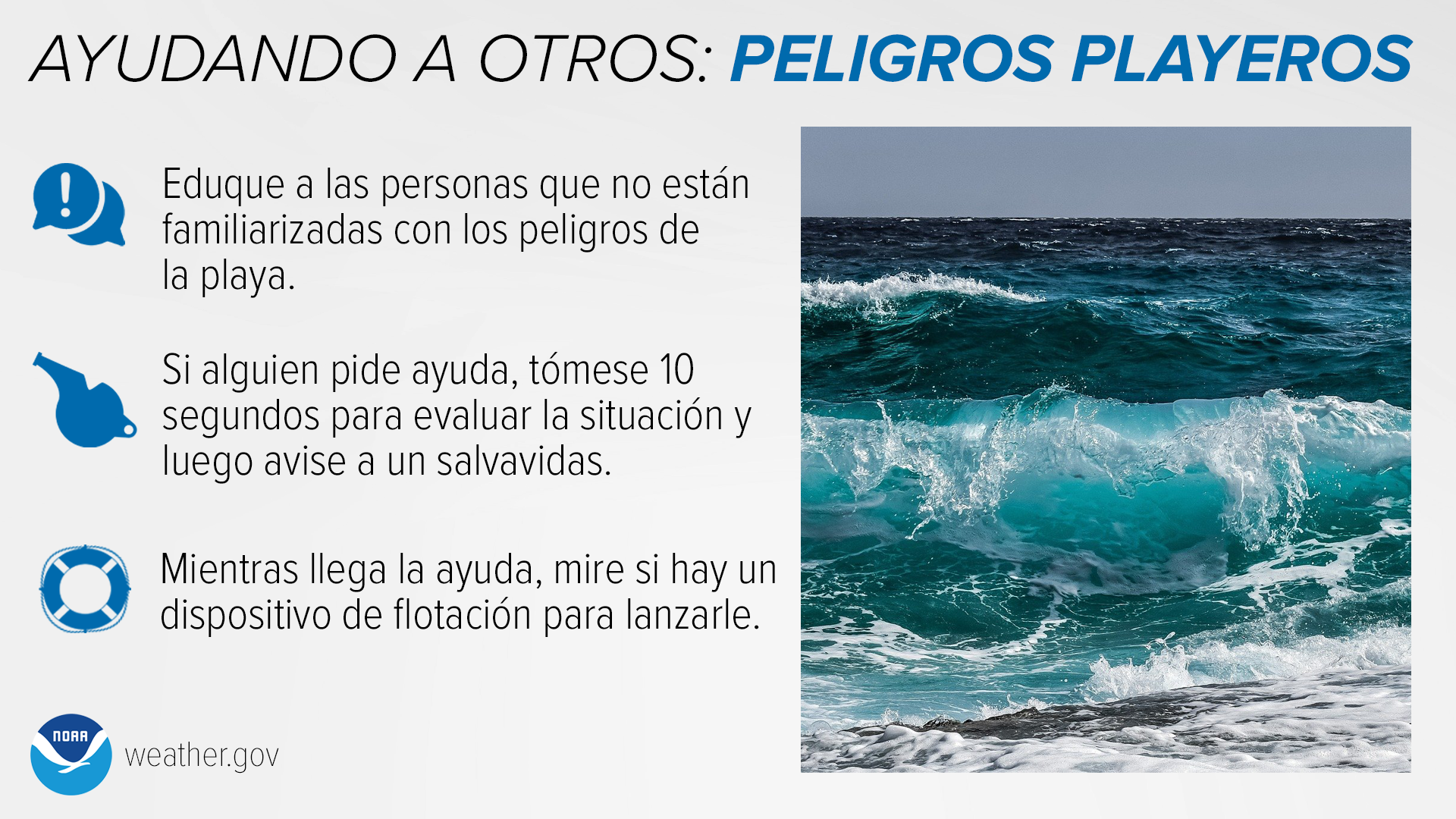 AYUDANDO A OTROS: PELIGROS PLAYEROS

Eduque a las personas que no están familiarizadas con los peligros de la playa.

Si alguien pide ayuda, tómese 10 segundos para evaluar la situación y luego avise a un salvavidas.

Mientras llega la ayuda, mire si hay un dispositivo de flotación para lanzarle.

NOAA

weather.gov