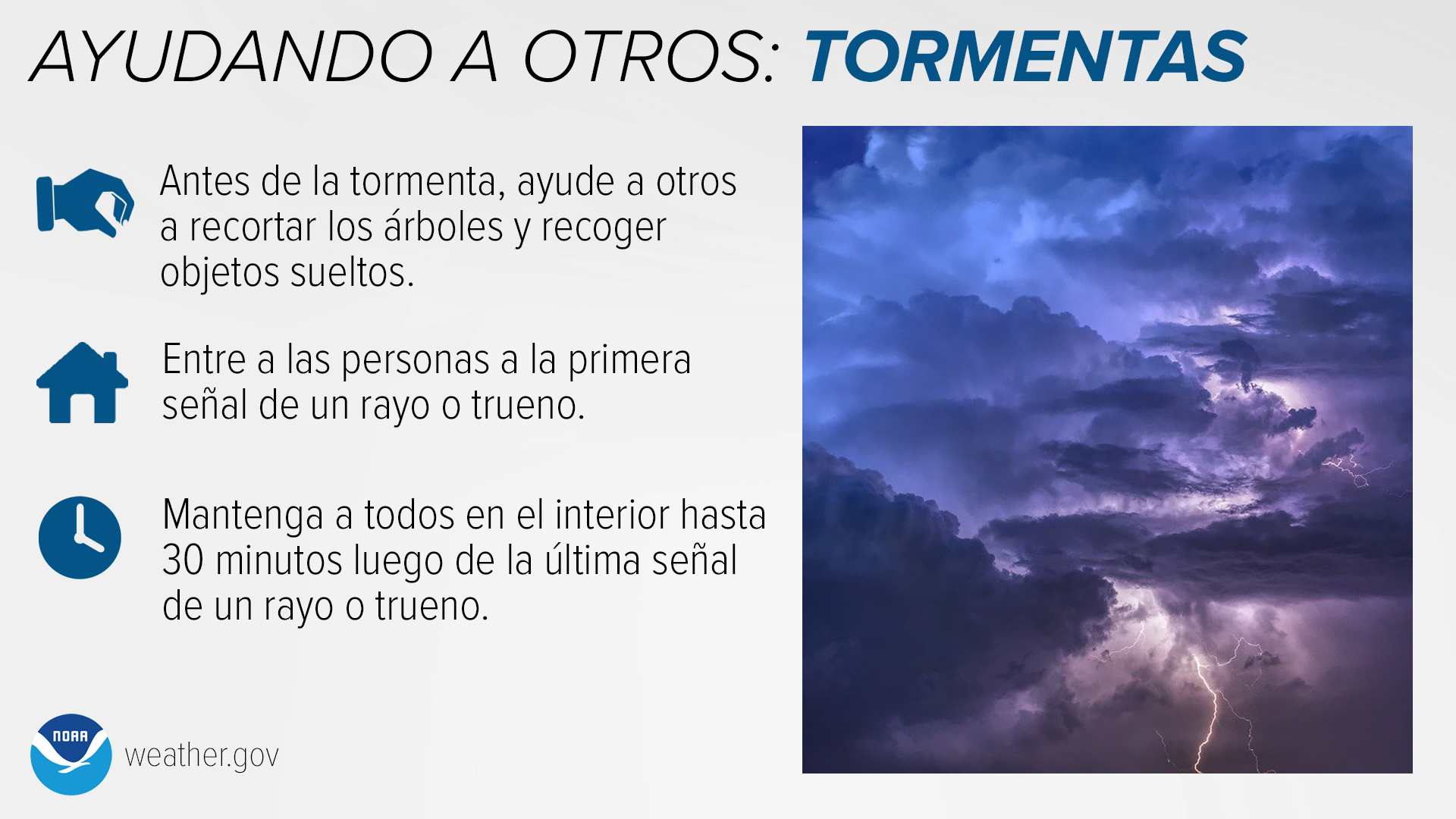 AYUDANDO A OTROS: TORMENTAS

Antes de la tormenta, ayude a otros a recortar los árboles y recoger objetos sueltos.

Entre a las personas a la primera señal de un rayo o trueno.

Mantenga a todos en el interior hasta 30 minutos luego de la última señal de un rayo o trueno.

NOAA

weather.gov