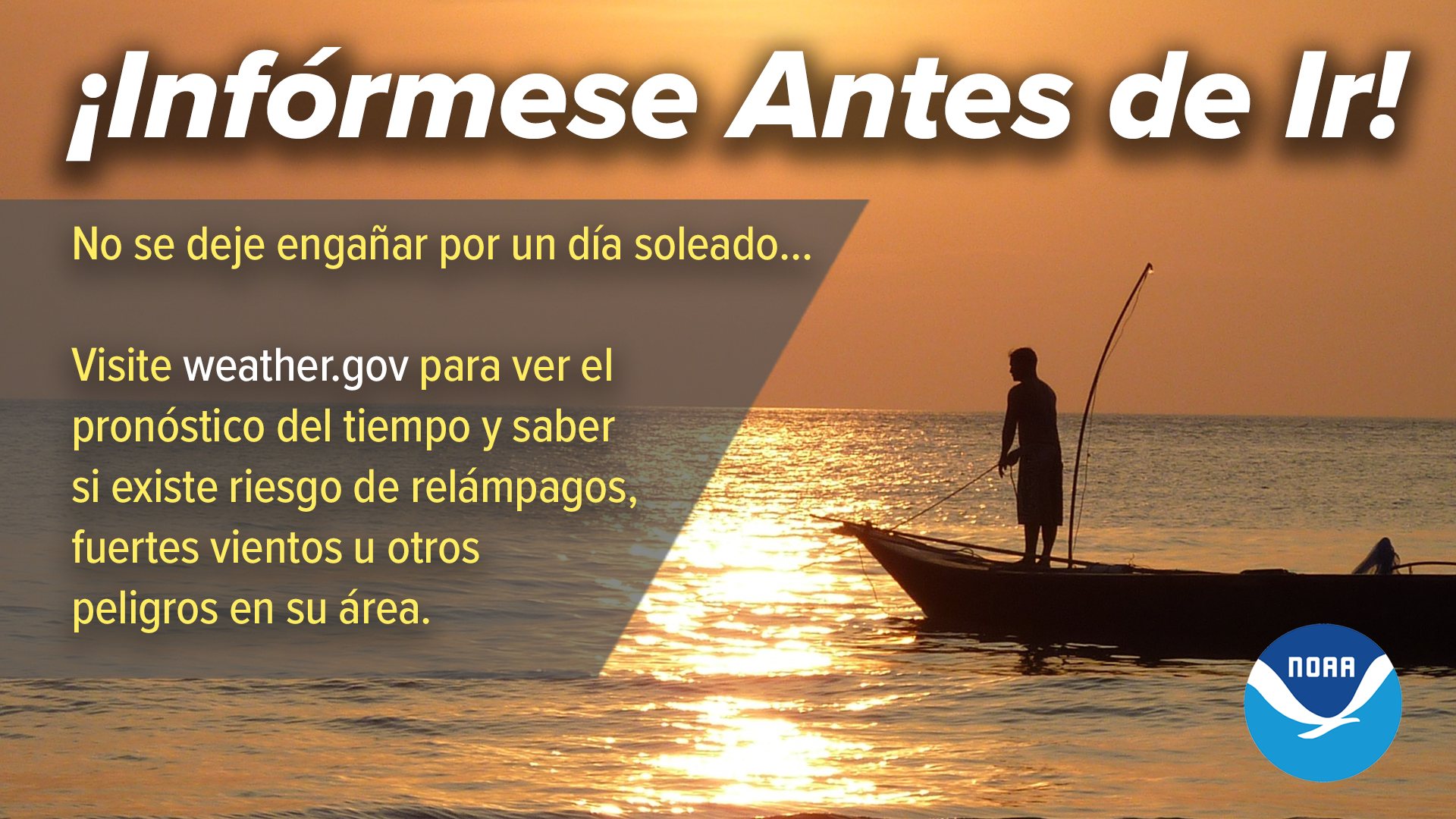 ¡Infórmese Antes de Ir!

No se deje engañar por un día soleado...

Visite weather.gov para ver el pronóstico del tiempo y saber si existe riesgo de relámpagos, fuertes vientos u otros peligros en su área.

NOAA