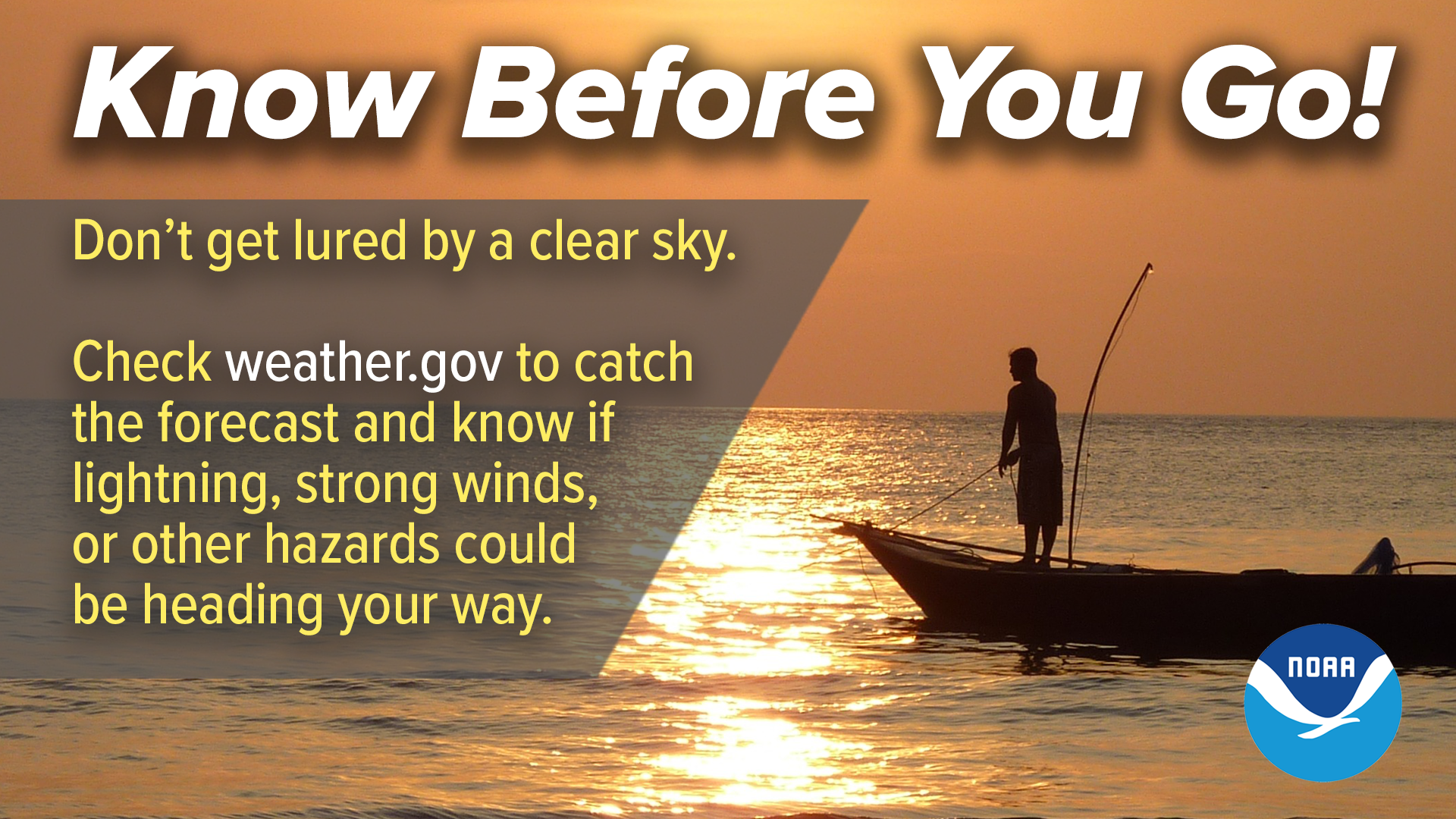 Know Before You Go!

Don’t get lured by a clear sky.

Check weather.gov to catch the forecast and know if lightning, strong winds, or other hazards could be heading your way.

NOAA