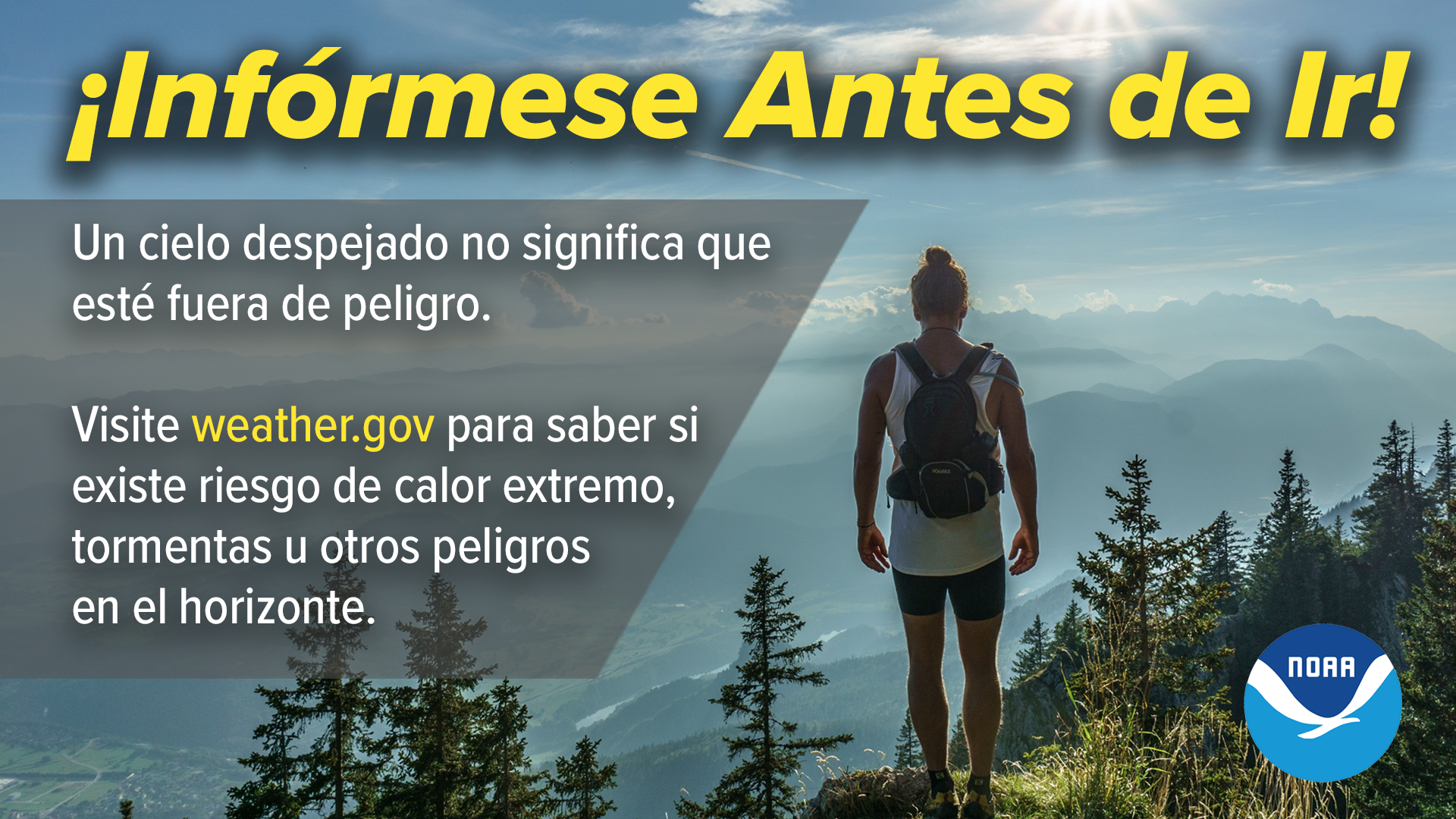 ¡Infórmese Antes de Ir!

Un cielo despejado no significa que esté fuera de peligro.

Visite weather.gov para saber si existe riesgo de calor extremo, tormentas u otros peligros en el horizonte.

SOURCE

NOAA