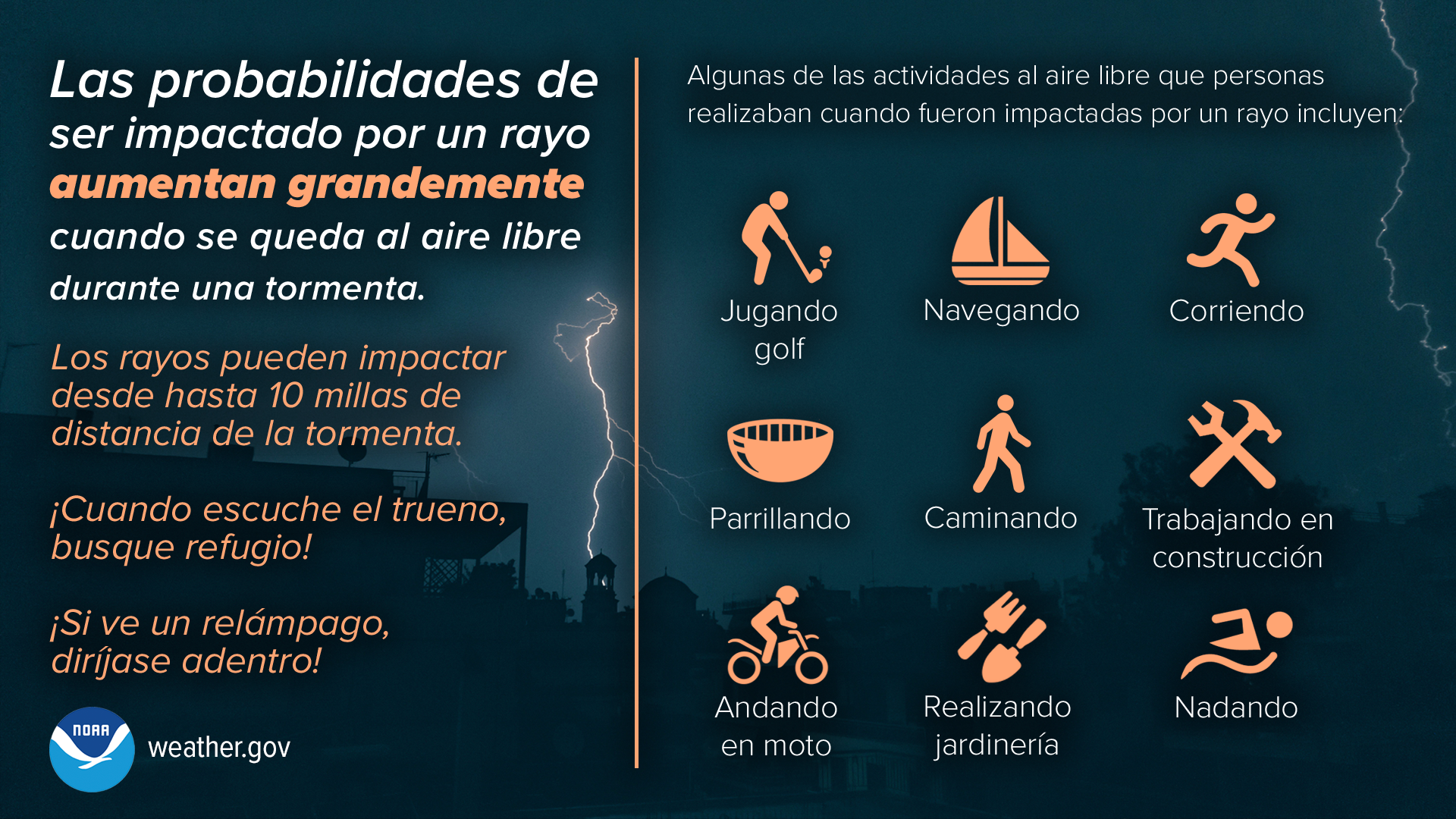 Las probabilidades de ser impactado por un rayo aumentan grandemente cuando se queda al aire libre durante una tormenta.

Los rayos pueden impactar desde hasta 10 millas de distancia de la tormenta.

¡Cuando escuche el trueno, busque refugio!

¡Si ve un relámpago, diríjase adentro!

NOAA

weather.gov

Algunas de las actividades al aire libre que personas realizaban cuando fueron impactadas por un rayo incluyen:

Jugando golf

Navegando

Corriendo

Parrillando

Caminando

Trabajando en construcción

Andando en moto

Realizando jardinería

Nadando