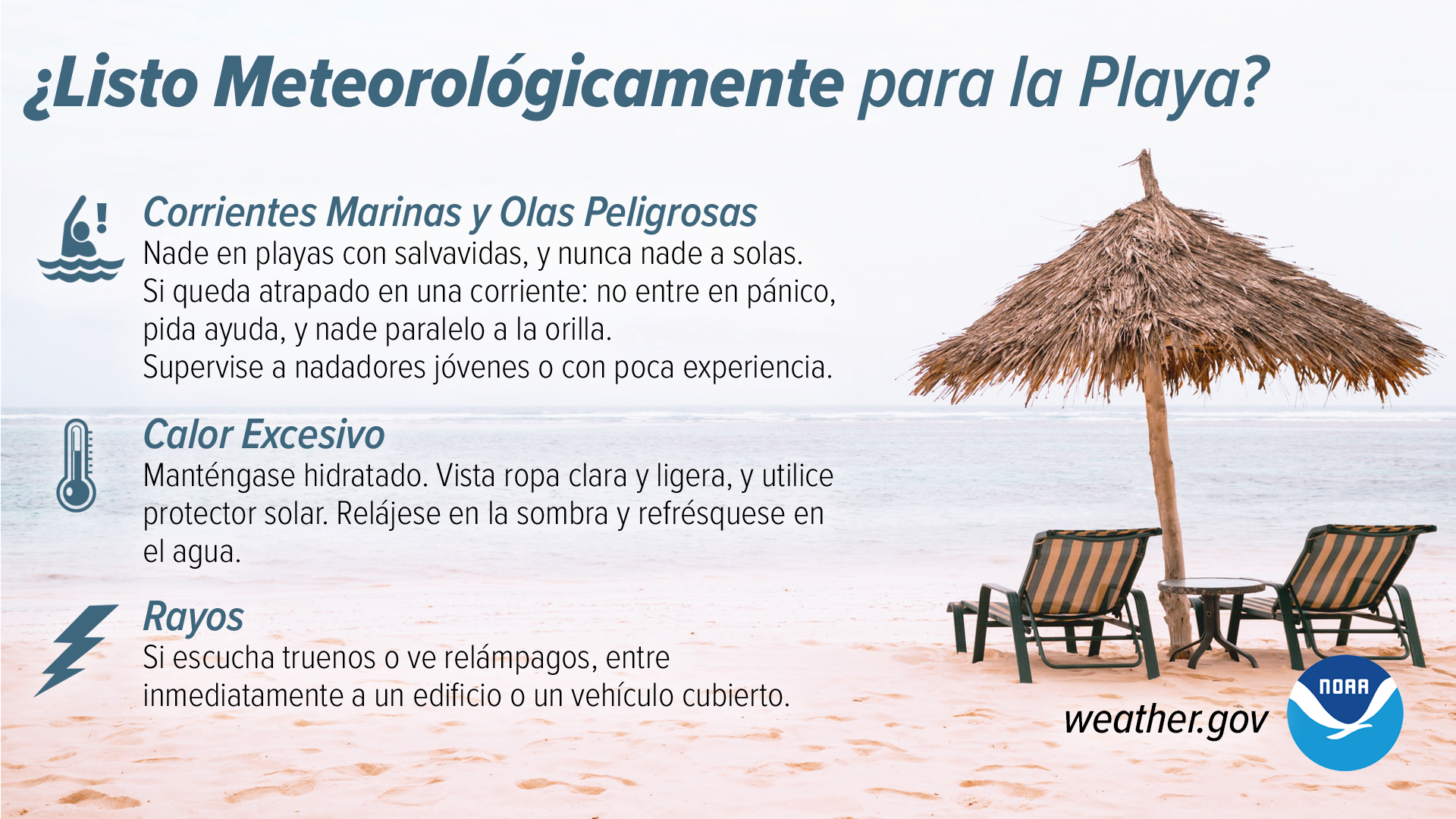 ¿Listo Meteorológicamente para la Playa?

Corrientes Marinas y Olas Peligrosas
Nade en playas con salvavidas, y nunca nade a solas.
Si queda atrapado en una corriente: no entre en pánico, pida ayuda, y nade paralelo a la orilla.
Supervise a nadadores jóvenes o con poca experiencia.

Calor Excesivo
Manténgase hidratado. Vista ropa clara y ligera, y utilice protector solar. Relájese en la sombra y refrésquese en el agua.

Rayos
Si escucha truenos o ve relámpagos, entre inmediatamente a un edificio o un vehículo cubierto.

weather.gov

NOAA