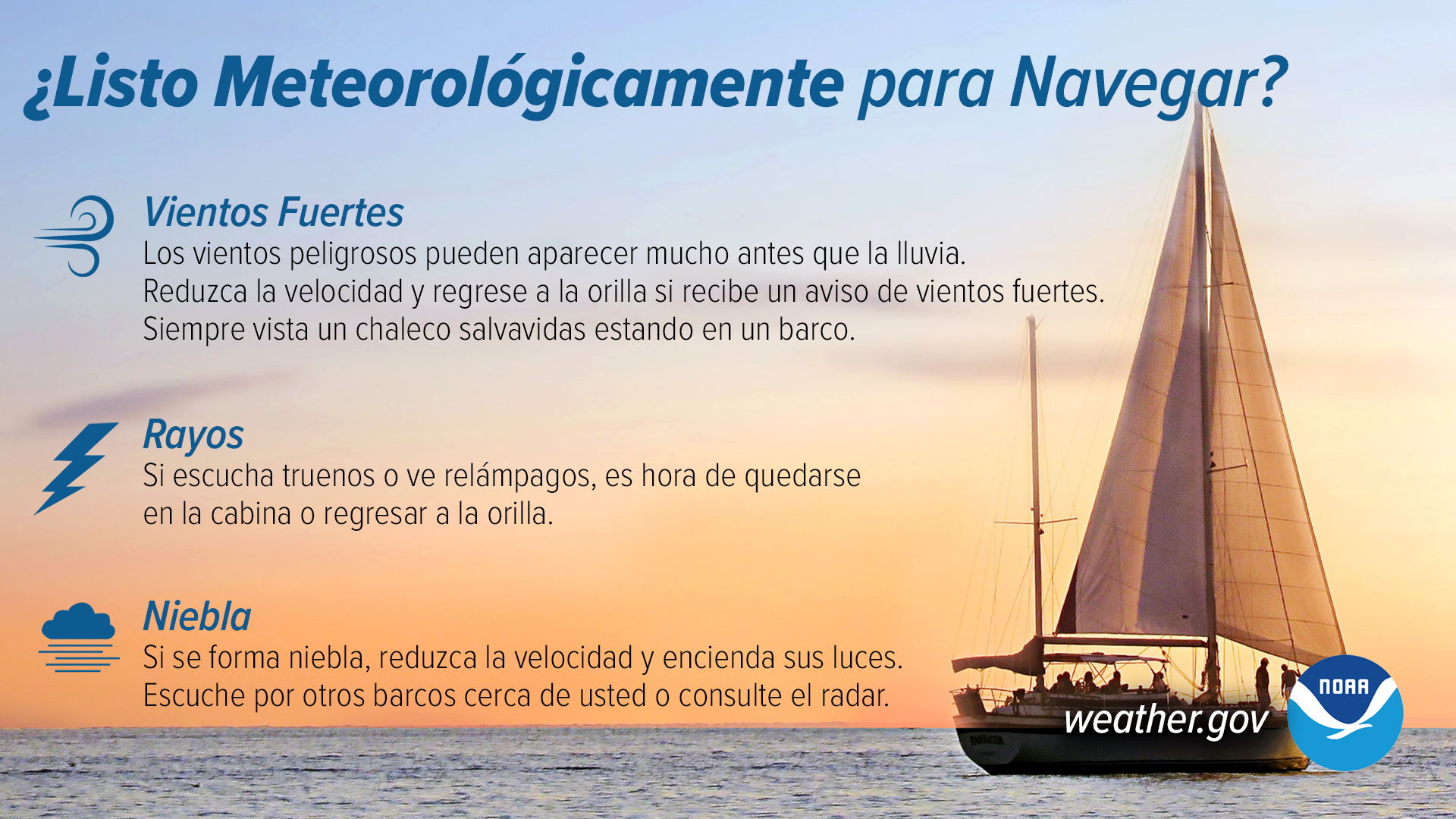 ¿Listo Meteorológicamente para Navegar?

Vientos Fuertes
Los vientos peligrosos pueden aparecer mucho antes que la lluvia. Reduzca la velocidad y regrese a la orilla si recibe un aviso de vientos fuertes. Siempre vista un chaleco salvavidas estando en un barco.

Rayos
Si escucha truenos o ve relámpagos, es hora de quedarse en la cabina o regresar a la orilla.

Niebla
Si se forma niebla, reduzca la velocidad y encienda sus luces. Escuche por otros barcos cerca de usted o consulte el radar.

weather.gov

NOAA