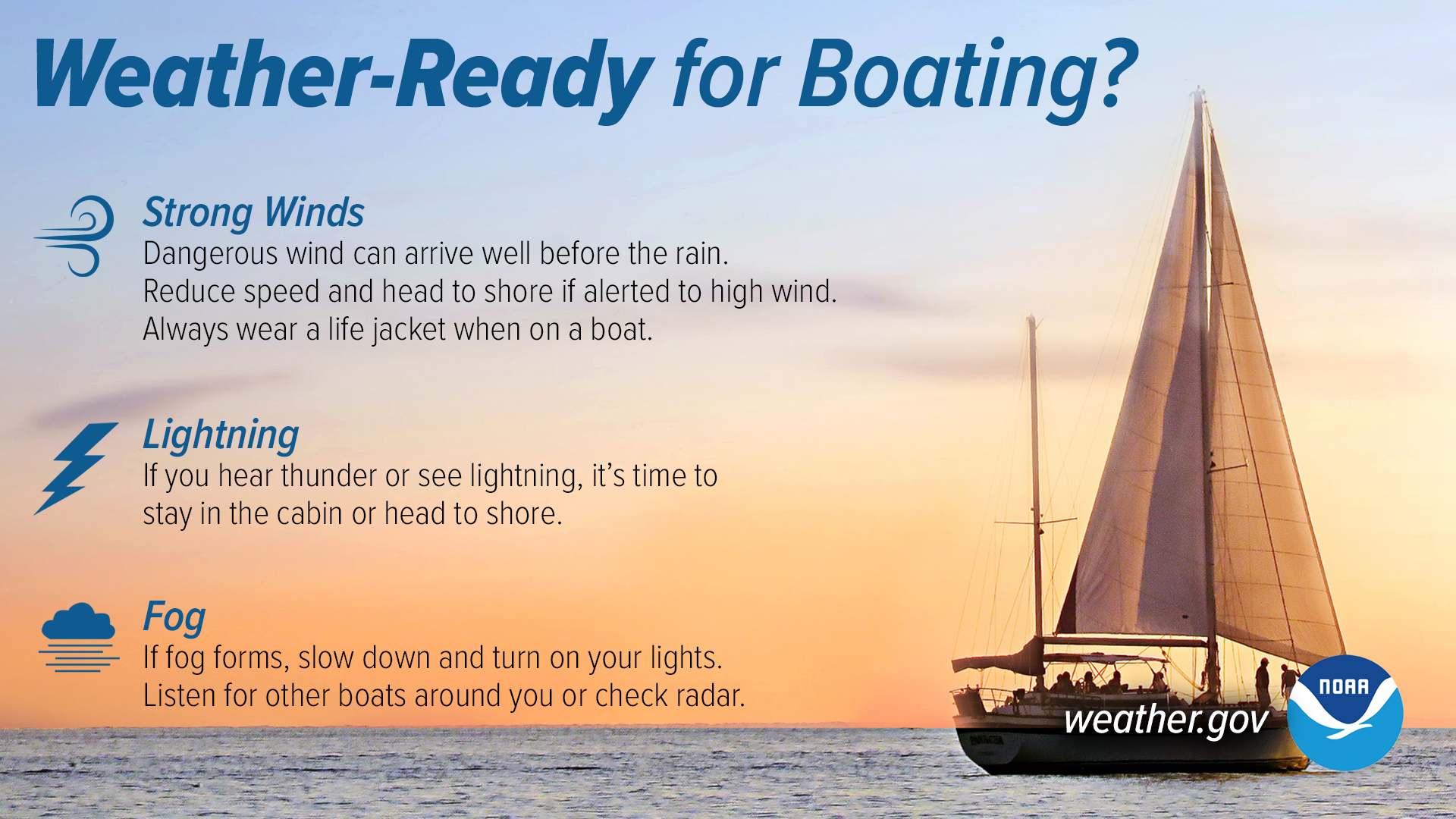 Weather-Ready for Boating?

Strong Winds
Dangerous wind can arrive well before the rain. Reduce speed and head to shore if alerted to high wind. Always wear a life jacket when on a boat.

Lightning
If you hear thunder or see lightning, it's time to stay in the cabin or head to shore.

Fog
If fog forms, slow down and turn on your lights. Listen for other boats around you or check radar.

weather.gov

NOAA