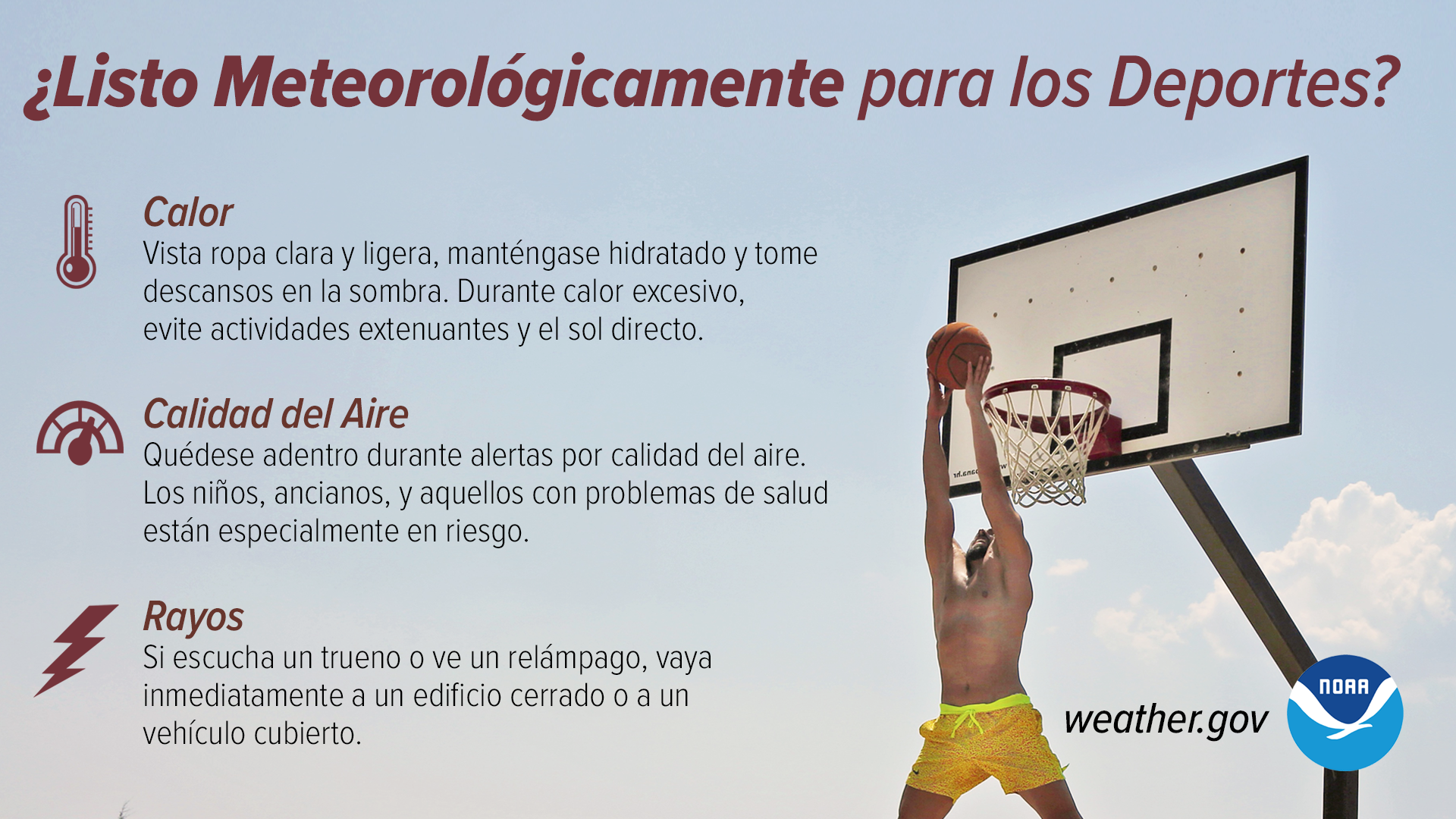 ¿Listo Meteorológicamente para los Deportes?

Calor
Vista ropa clara y ligera, manténgase hidratado y tome descansos en la sombra. Durante calor excesivo, evite actividades extenuantes y el sol directo.

Calidad del Aire
Quédese adentro durante alertas por calidad del aire. Los niños, ancianos, y aquellos con problemas de salud están especialmente en riesgo.

Rayos
Si escucha un trueno o ve un relámpago, vaya inmediatamente a un edificio cerrado o a un vehículo cubierto.

weather.gov

NOAA