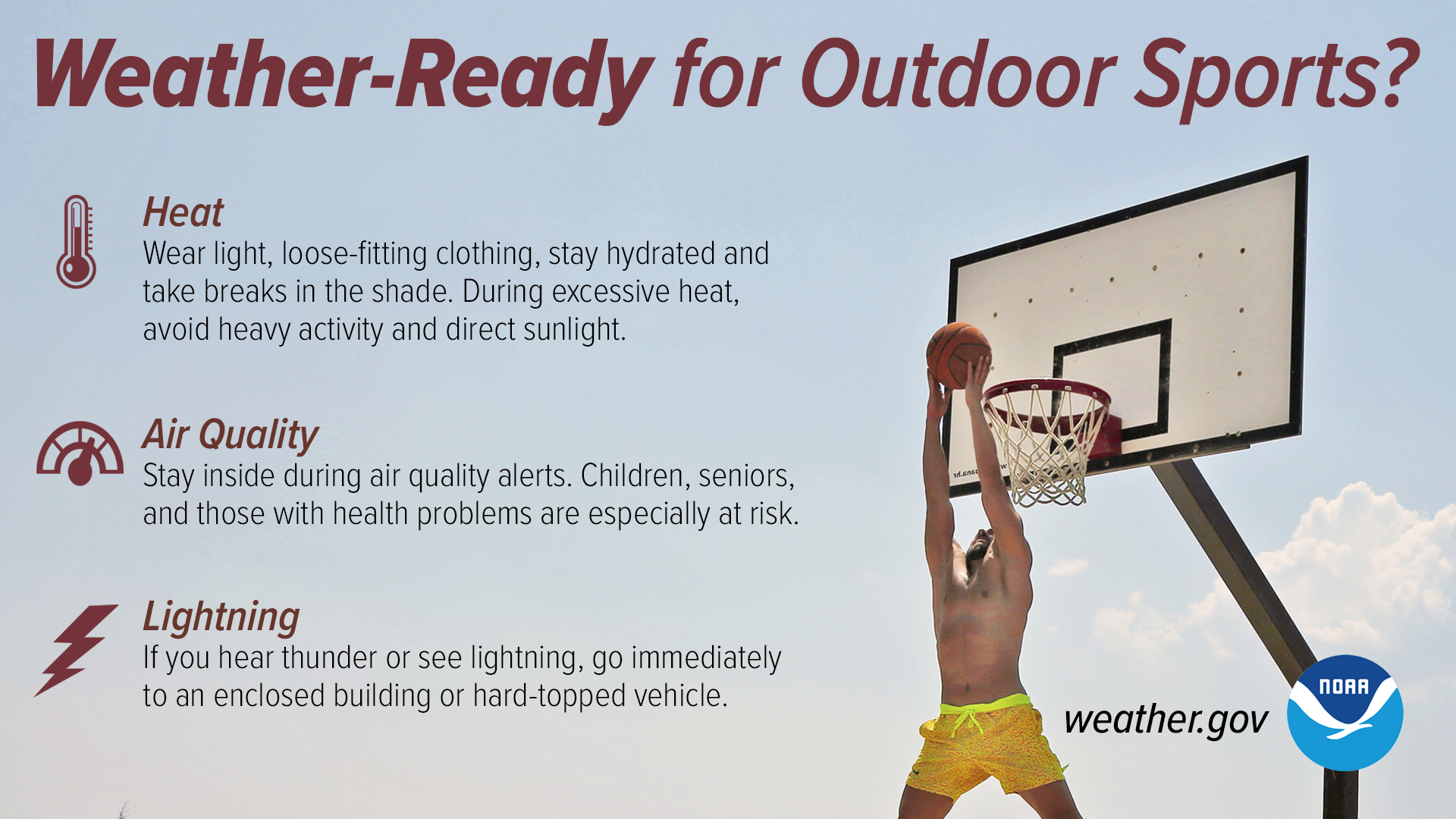 Weather-Ready for Outdoor Sports?

Heat
Wear light, loose-fitting clothing, stay hydrated and take breaks in the shade. During excessive heat, avoid heavy activity and direct sunlight.

Air Quality
Stay inside during air quality alerts. Children, seniors, and those with health problems are especially at risk.

Lightning
If you hear thunder or see lightning, go immediately to an enclosed building or hard-topped vehicle.

weather.gov

NOAA