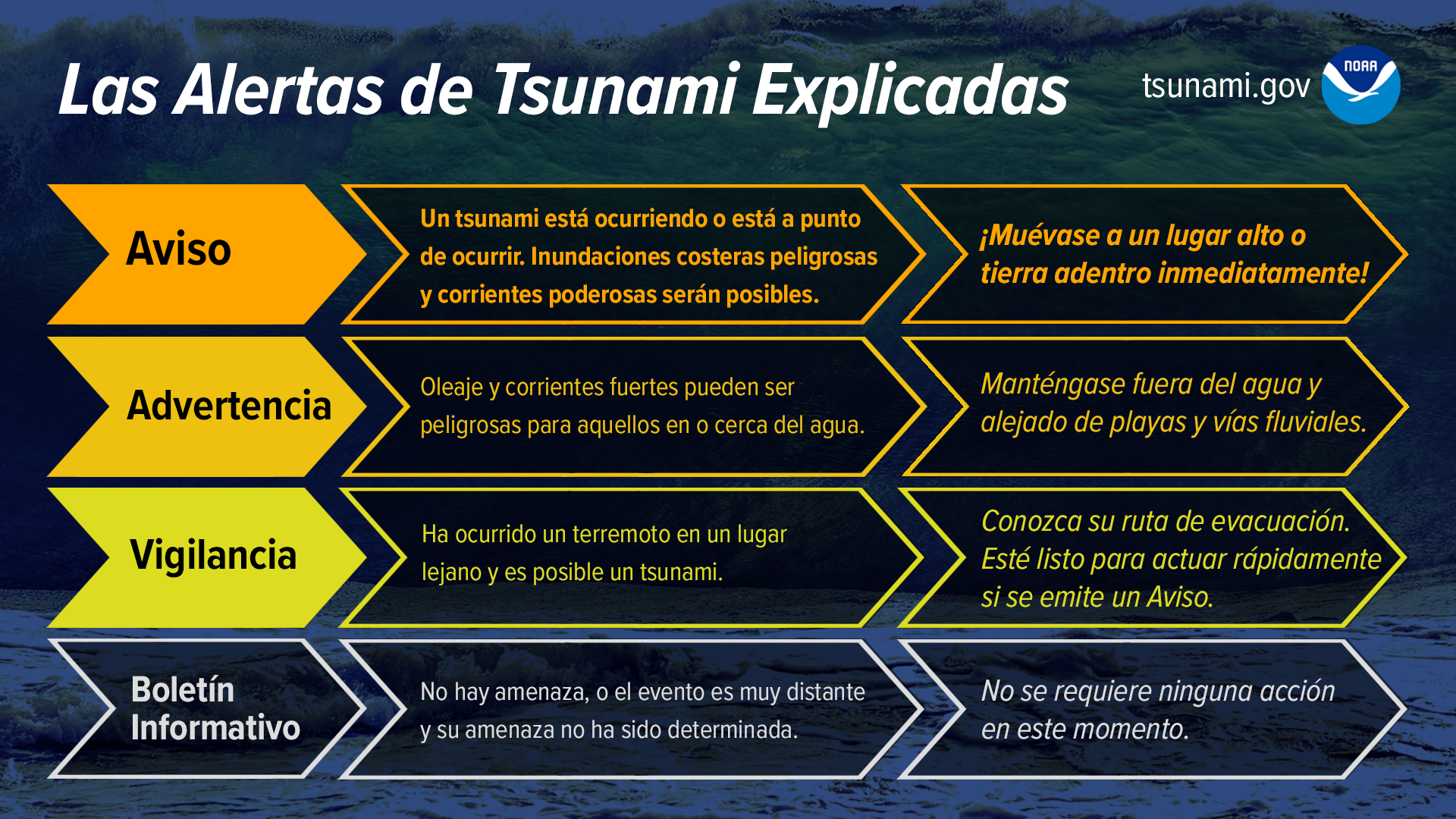 Las Alertas de Tsunami Explicadas

tsunami.gov

NOAA

Aviso

Un tsunami está ocurriendo o está a punto de ocurrir. Inundaciones costeras peligrosas y corrientes poderosas serán posibles.

¡Muévase a un lugar alto o tierra adentro inmediatamente!

Advertencia

Oleaje y corrientes fuertes pueden ser peligrosas para aquellos en o cerca del agua.

Manténgase fuera del agua y alejado de playas y vías fluviales.

Vigilancia

Ha ocurrido un terremoto en un lugar lejano y es posible un tsunami.

Conozca su ruta de evacuación. Esté listo para actuar rápidamente si se emite un Aviso.

Boletín Informativo

No hay amenaza, o el evento es muy distante y su amenaza no ha sido determinada.

No se requiere ninguna acción en este momento.