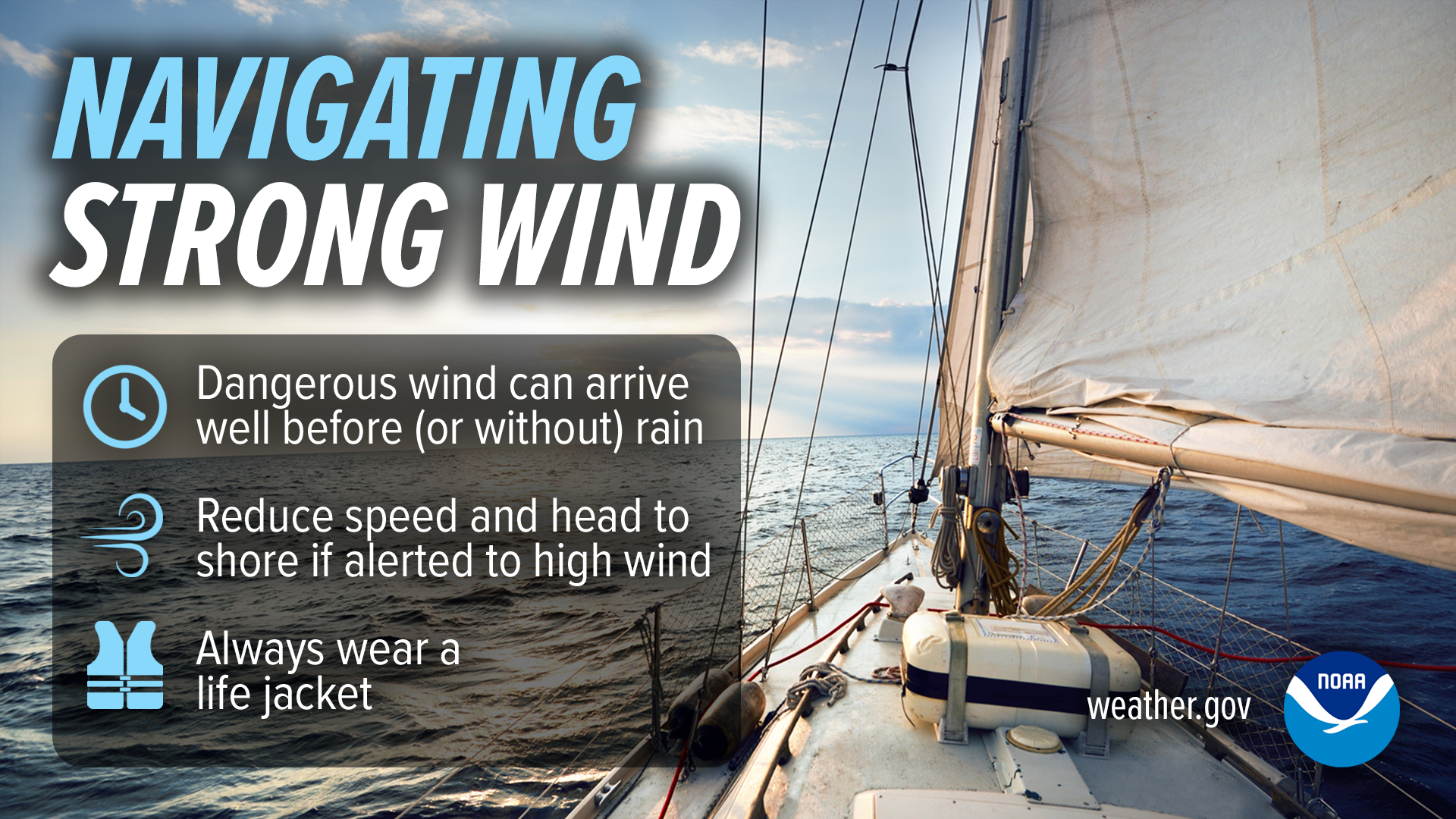 NAVIGATING STRONG WIND

Dangerous wind can arrive well before (or without) rain

Reduce speed and head to shore if alerted to high wind

Always wear a life jacket

weather.gov

NOAA