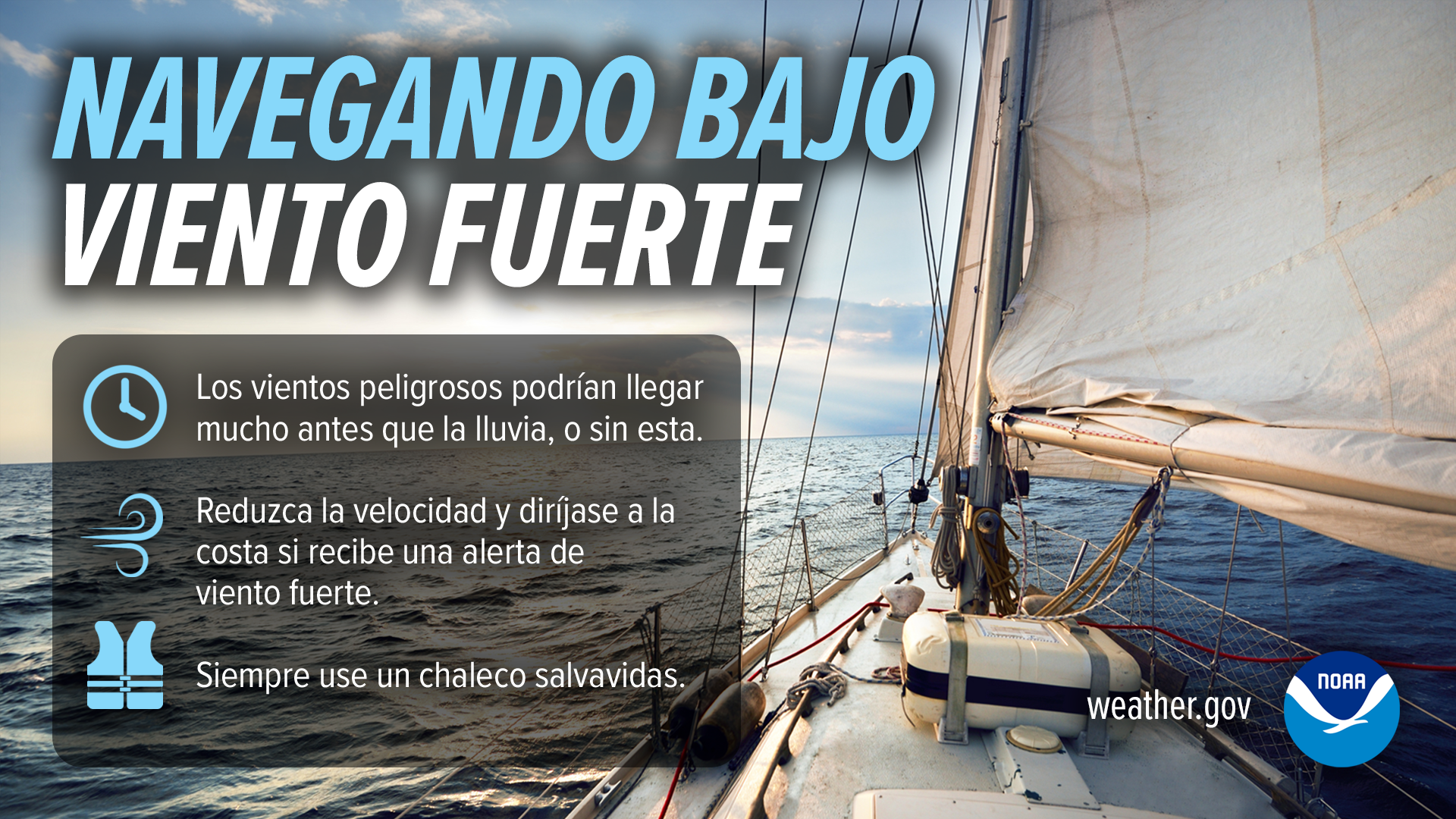 NAVEGANDO BAJO VIENTO FUERTE

Los vientos peligrosos podrían llegar mucho antes que la lluvia, o sin esta.

Reduzca la velocidad y diríjase a la costa si recibe una alerta de viento fuerte.

Siempre use un chaleco salvavidas.

weather.gov

NOAA