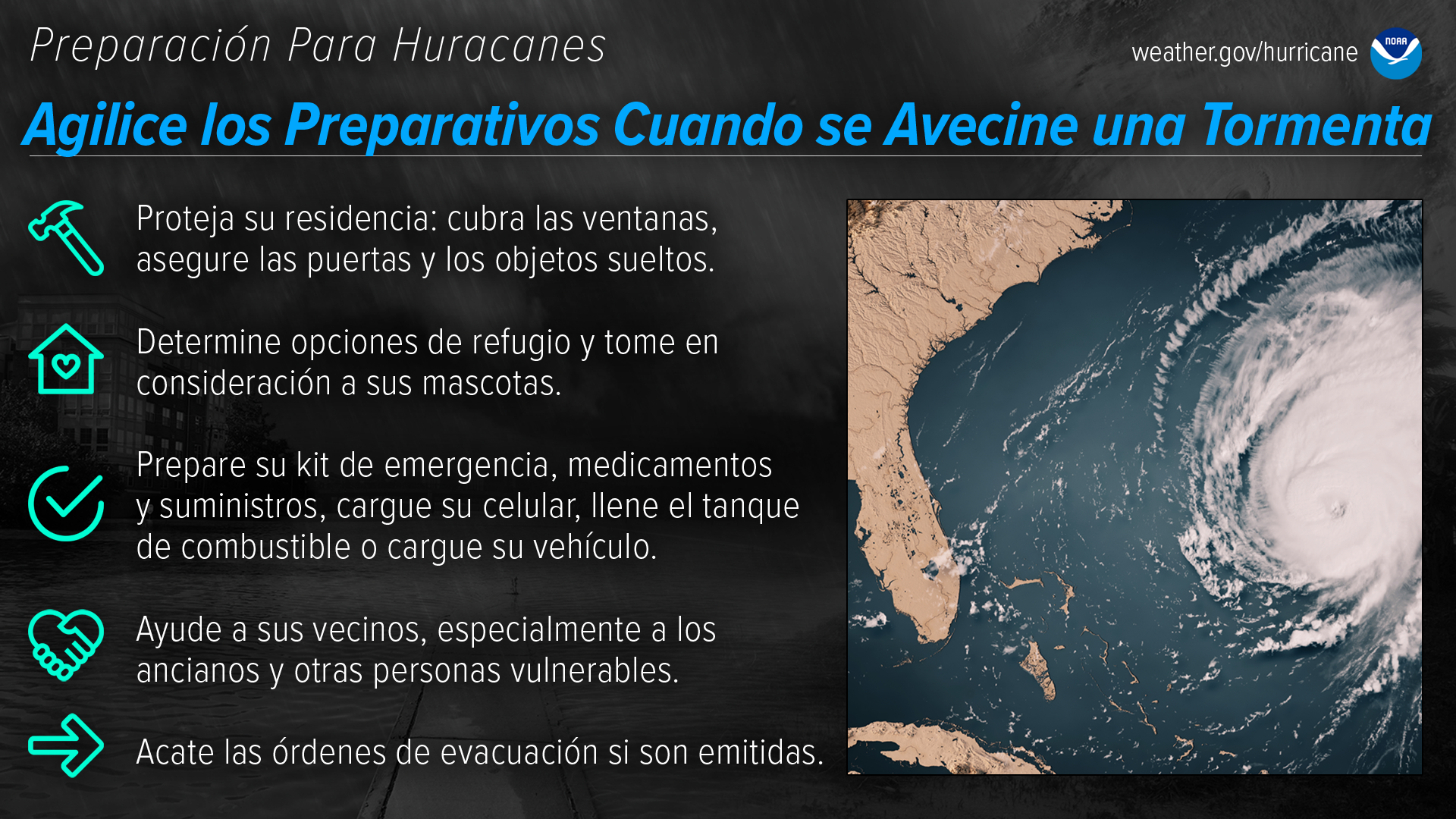 Preparación Para Huracanes

weather.gov/hurricane

NOAA

Agilice los Preparativos Cuando se Avecine una Tormenta

Proteja su residencia: cubra las ventanas, asegure las puertas y los objetos sueltos.

Determine opciones de refugio y tome en consideración a sus mascotas.

Prepare su kit de emergencia, medicamentos y suministros, cargue su celular, llene el tanque de combustible o cargue su vehículo.

Ayude a sus vecinos, especialmente a los ancianos y otras personas vulnerables.

Acate las órdenes de evacuación si son emitidas.