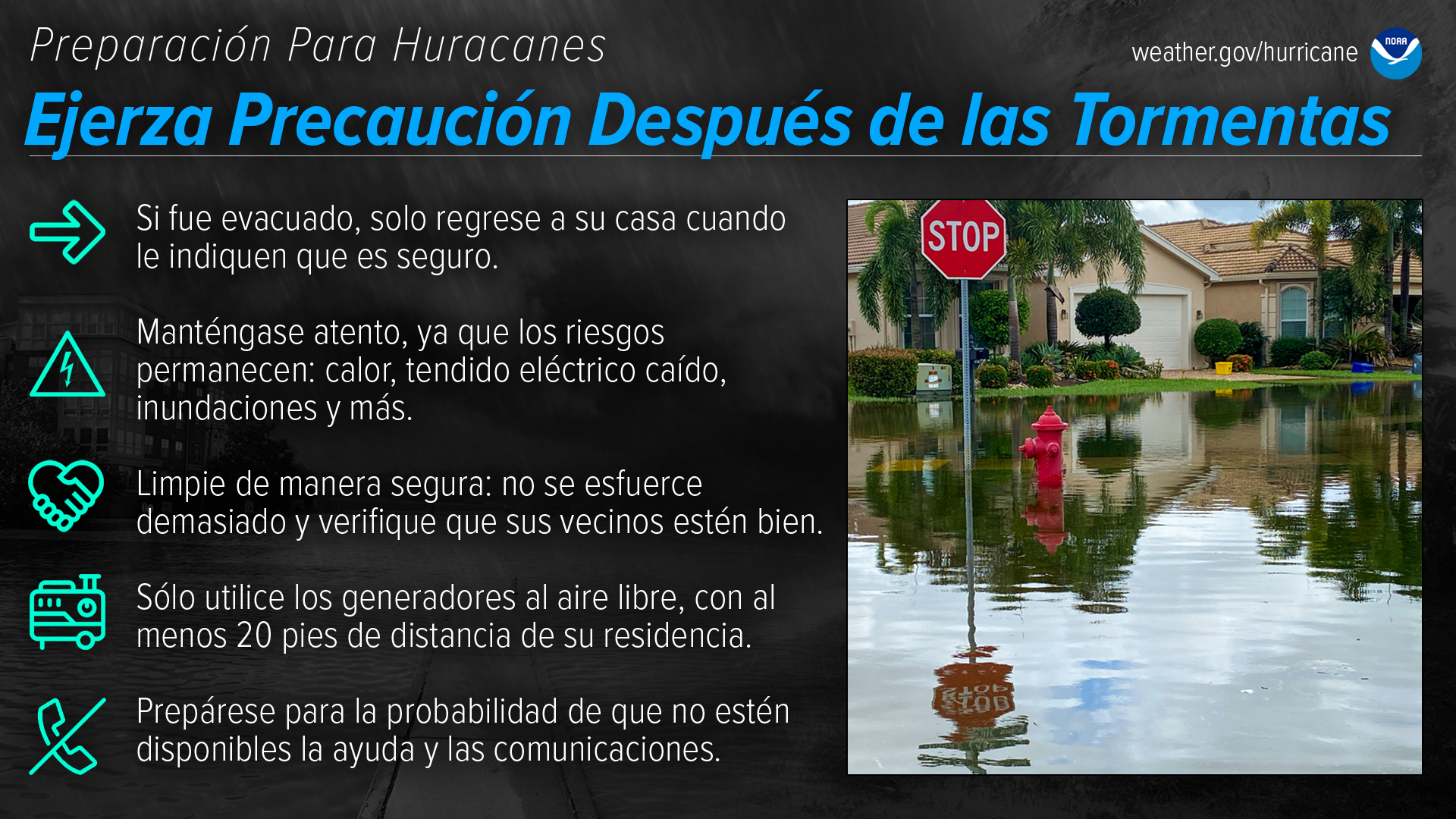 Preparación Para Huracanes

weather.gov/hurricane

NOAA

Ejerza Precaución Después de las Tormentas

Si fue evacuado, solo regrese a su casa cuando le indiquen que es seguro.

Manténgase atento, ya que los riesgos permanecen: calor, tendido eléctrico caído, inundaciones y más.

Limpie de manera segura: no se esfuerce demasiado y verifique que sus vecinos estén bien.

Sólo utilice los generadores al aire libre, con al menos 20 pies de distancia de su residencia.

Prepárese para la probabilidad de que no estén disponibles la ayuda y las comunicaciones.

STOP