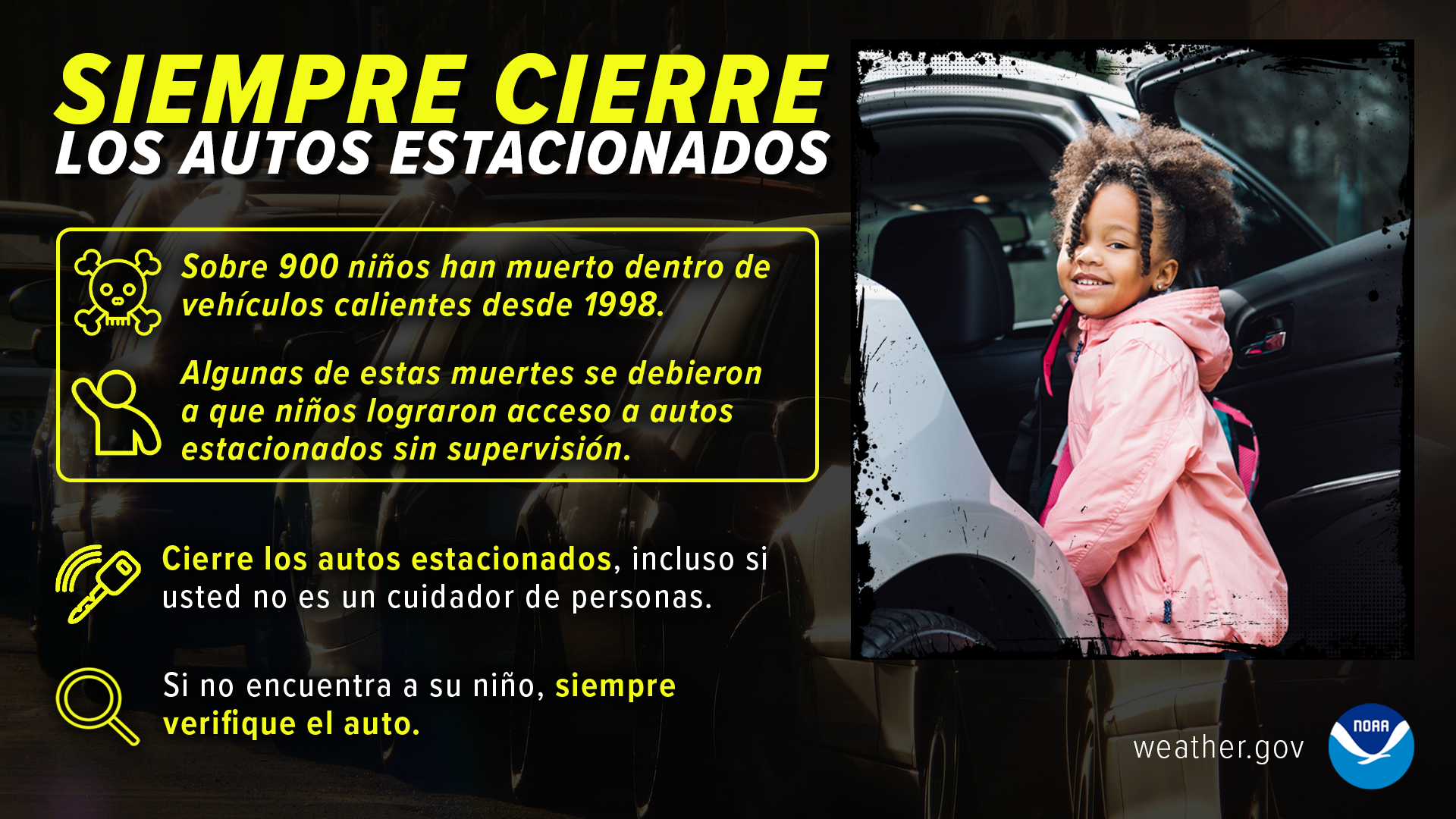 SIEMPRE CIERRE
LOS AUTOS ESTACIONADOS

Sobre 900 niños han muerto dentro de vehículos calientes desde 1998.

Algunas de estas muertes se debieron a que niños lograron acceso a autos estacionados sin supervisión.

Cierre los autos estacionados, incluso si usted no es un cuidador de personas.

Si no encuentra a su niño, siempre verifique el auto.

weather.gov

NOAA