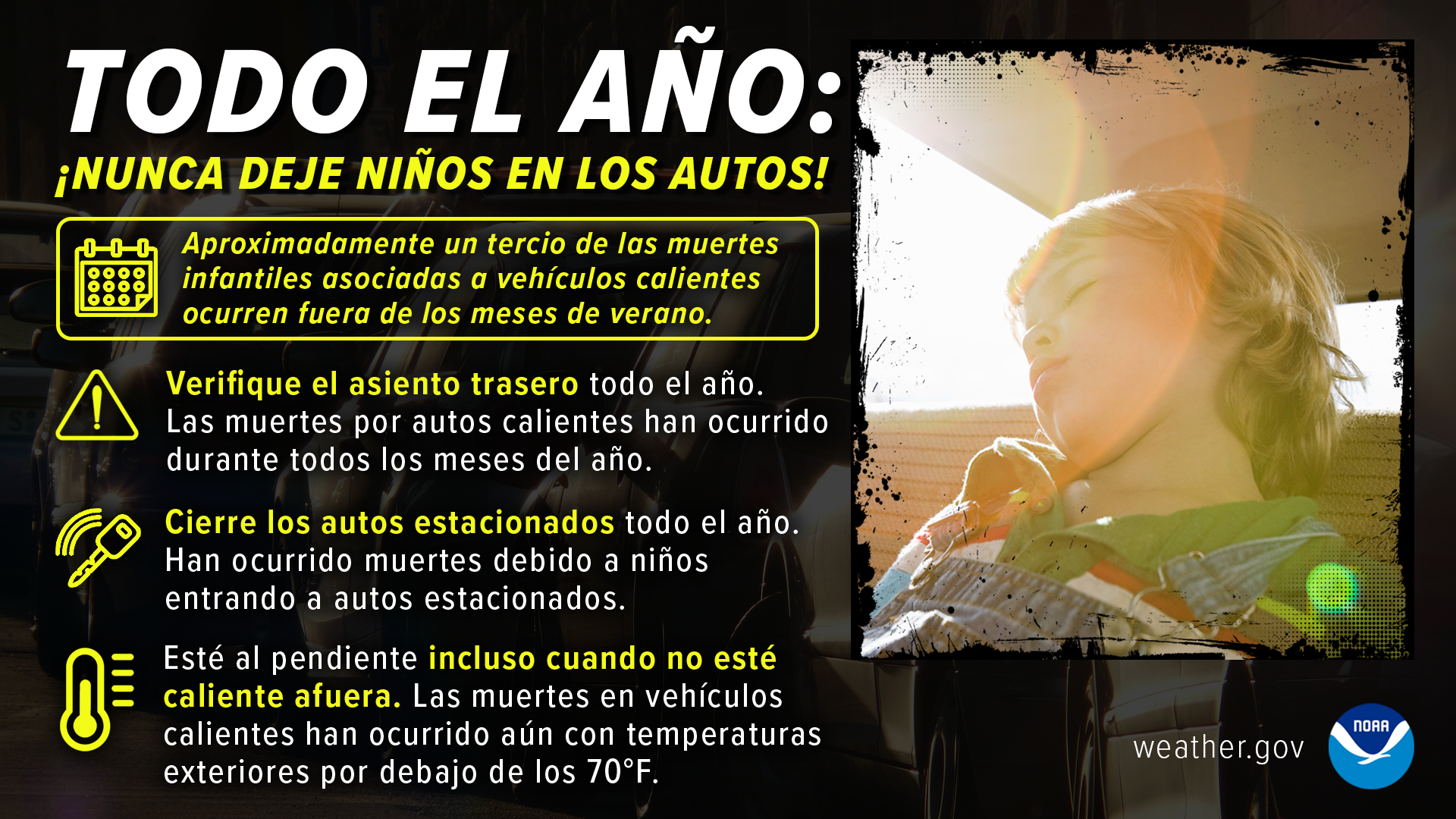 TODO EL AÑO:

¡NUNCA DEJE NIÑOS EN LOS AUTOS!

Aproximadamente un tercio de las muertes infantiles asociadas a vehículos calientes ocurren fuera de los meses de verano.

Verifique el asiento trasero todo el año. Las muertes por autos calientes han ocurrido durante todos los meses del año.

Cierre los autos estacionados todo el año. Han ocurrido muertes debido a niños entrando a autos estacionados.

Esté al pendiente incluso cuando no esté caliente afuera. Las muertes en vehículos calientes han ocurrido aún con temperaturas exteriores por debajo de los 70°F.

weather.gov

NOAA