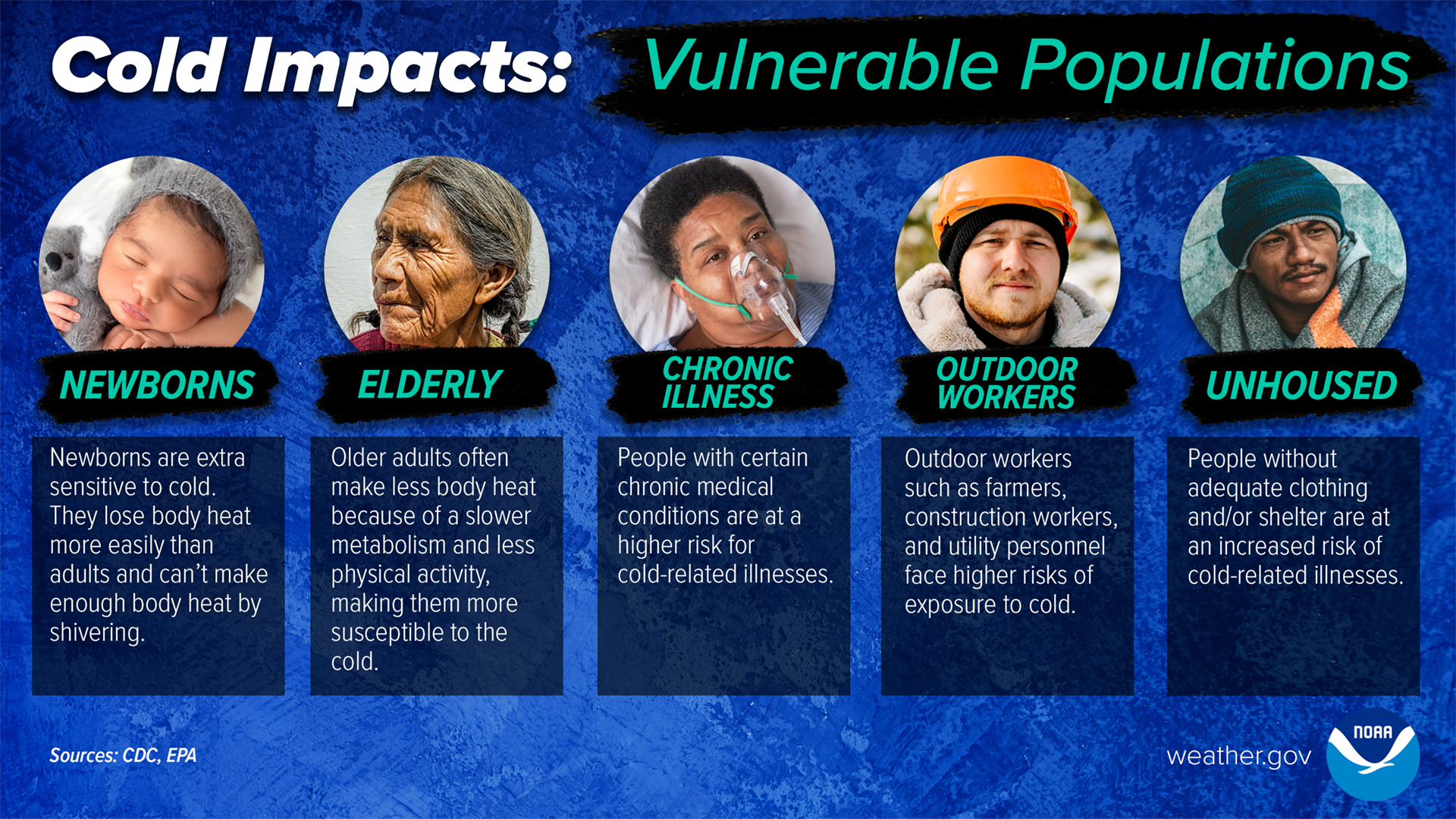 Cold Impacts: Vulnerable Populations

NEWBORNS

Newborns are extra sensitive to cold. They lose body heat more easily than adults and can't make enough body heat by shivering.

ELDERLY

Older adults often make less body heat because of a slower metabolism and less physical activity, making them more susceptible to the cold.

CHRONIC ILLNESS

People with certain chronic medical conditions are at a higher risk for cold-related illnesses.

OUTDOOR WORKERS

Outdoor workers such as farmers, construction workers, and utility personnel face higher risks of exposure to cold.

UNHOUSED

People without adequate clothing and/or shelter are at an increased risk of cold-related illnesses.

Sources: CDC, EPA

weather.gov

NOAA