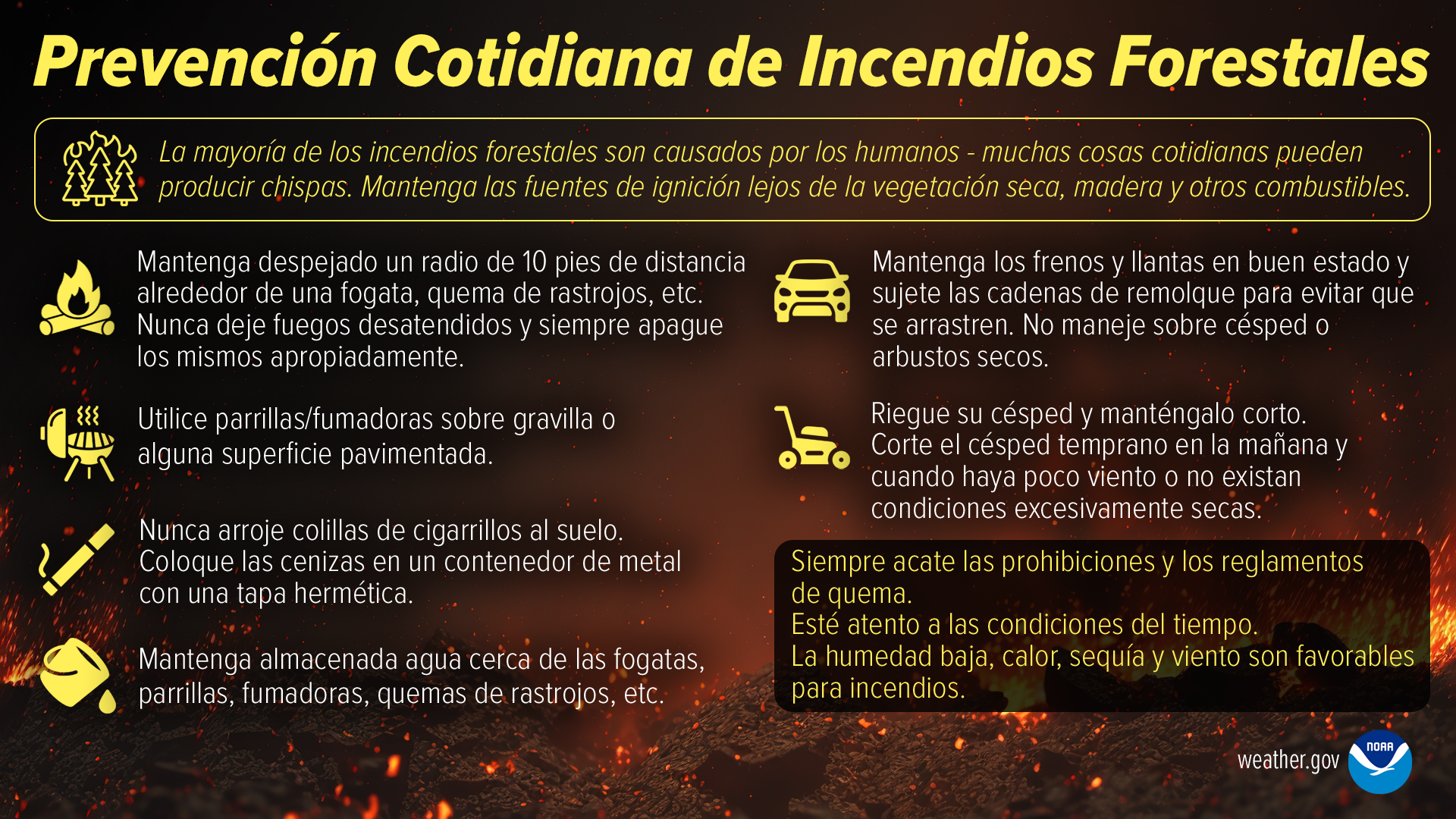 Prevención Cotidiana de Incendios Forestales

La mayoría de los incendios forestales son causados por los humanos - muchas cosas cotidianas pueden producir chispas. Mantenga las fuentes de ignición lejos de la vegetación seca, madera y otros combustibles.

Mantenga despejado un radio de 10 pies de distancia alrededor de una fogata, quema de rastrojos, etc. Nunca deje fuegos desatendidos y siempre apague los mismos apropiadamente.

Utilice parrillas/fumadoras sobre gravilla o alguna superficie pavimentada.

Nunca arroje colillas de cigarrillos al suelo. Coloque las cenizas en un contenedor de metal con una tapa hermética.

Mantenga almacenada agua cerca de las fogatas, parrillas, fumadoras, quemas de rastrojos, etc.

Mantenga los frenos y llantas en buen estado y sujete las cadenas de remolque para evitar que se arrastren. No maneje sobre césped o arbustos secos.

Riegue su césped y manténgalo corto. Corte el césped temprano en la mañana y cuando haya poco viento o no existan condiciones excesivamente secas.

Siempre acate las prohibiciones y los reglamentos de quema.
Esté atento a las condiciones del tiempo.
La humedad baja, calor, sequía y viento son favorables para incendios.

weather.gov
NOAA