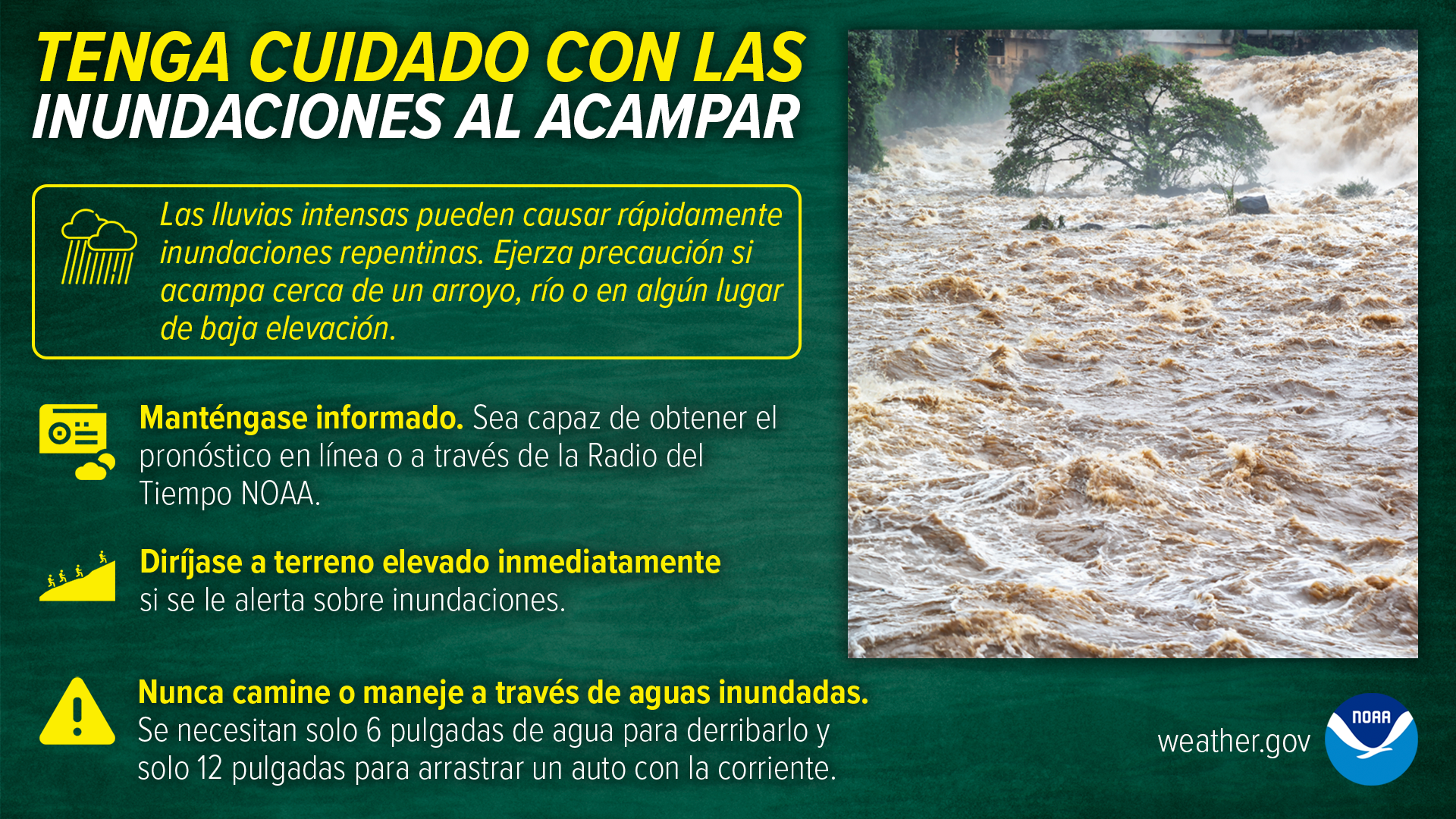 TENGA CUIDADO CON LAS INUNDACIONES AL ACAMPAR

Las lluvias intensas pueden causar rápidamente inundaciones repentinas. Ejerza precaución si acampa cerca de un arroyo, río o en algún lugar de baja elevación.

Manténgase informado. Sea capaz de obtener el pronóstico en línea o a través de la Radio del Tiempo NOAA.

Diríjase a terreno elevado inmediatamente si se le alerta sobre inundaciones.

Nunca camine o maneje a través de aguas inundadas. Se necesitan solo 6 pulgadas de agua para derribarlo y solo 12 pulgadas para arrastrar un auto con la corriente.

weather.gov

NOAA