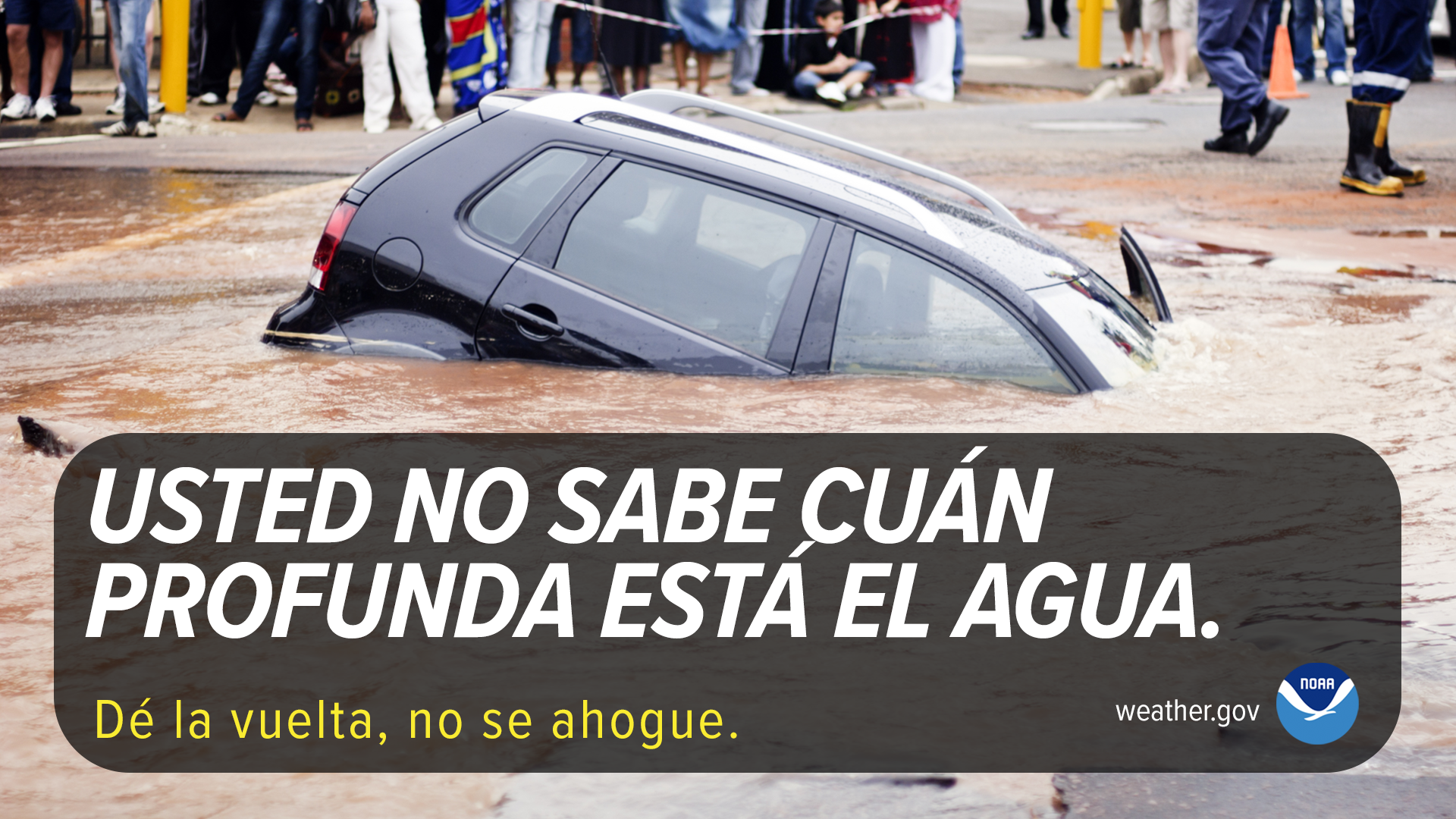 USTED NO SABE CUÁN PROFUNDA ESTÁ EL AGUA.

Dé la vuelta, no se ahogue.

weather.gov

NOAA