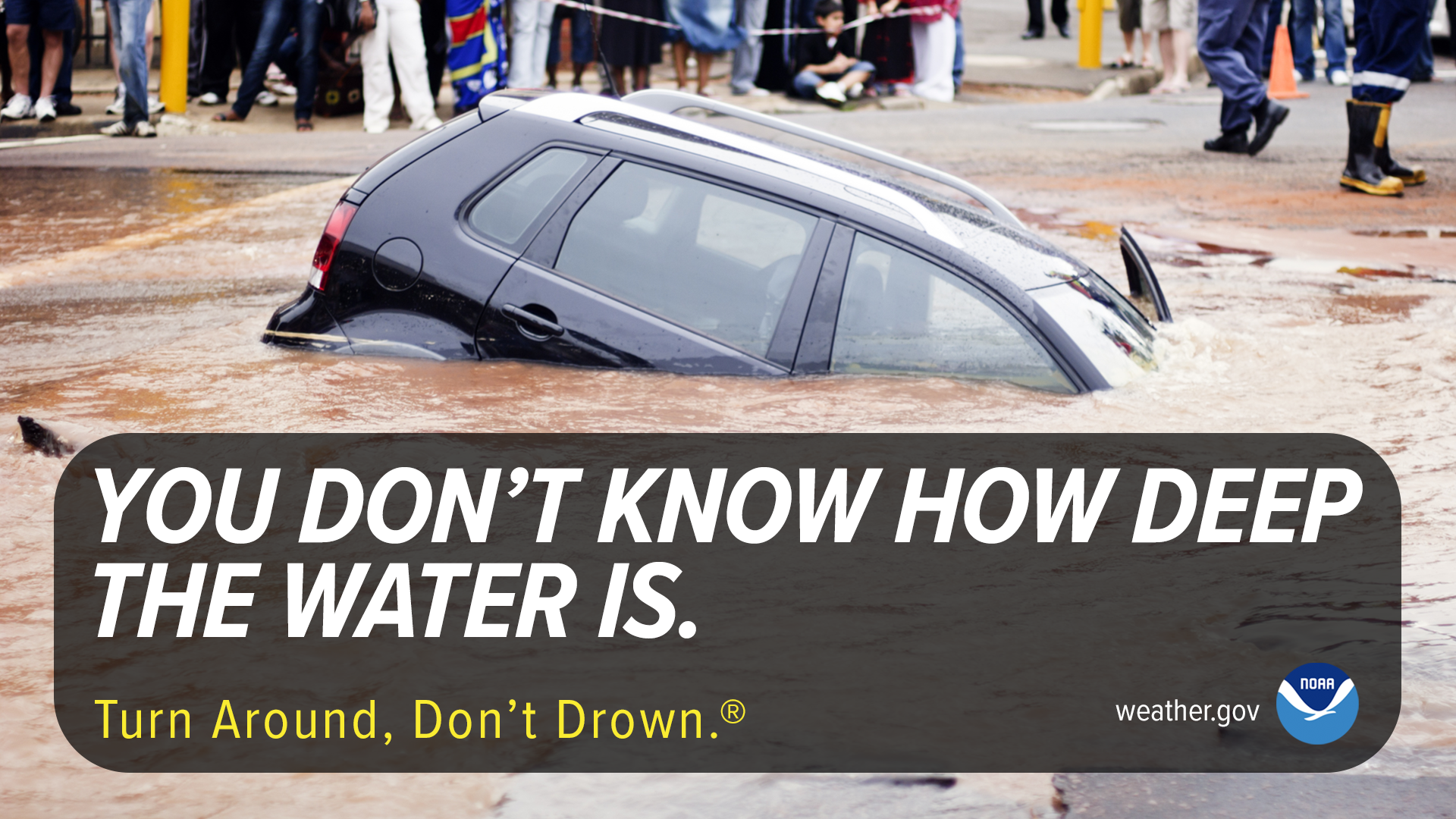 YOU DON'T KNOW HOW DEEP THE WATER IS.

Turn Around, Don't Drown.®

weather.gov

NOAA