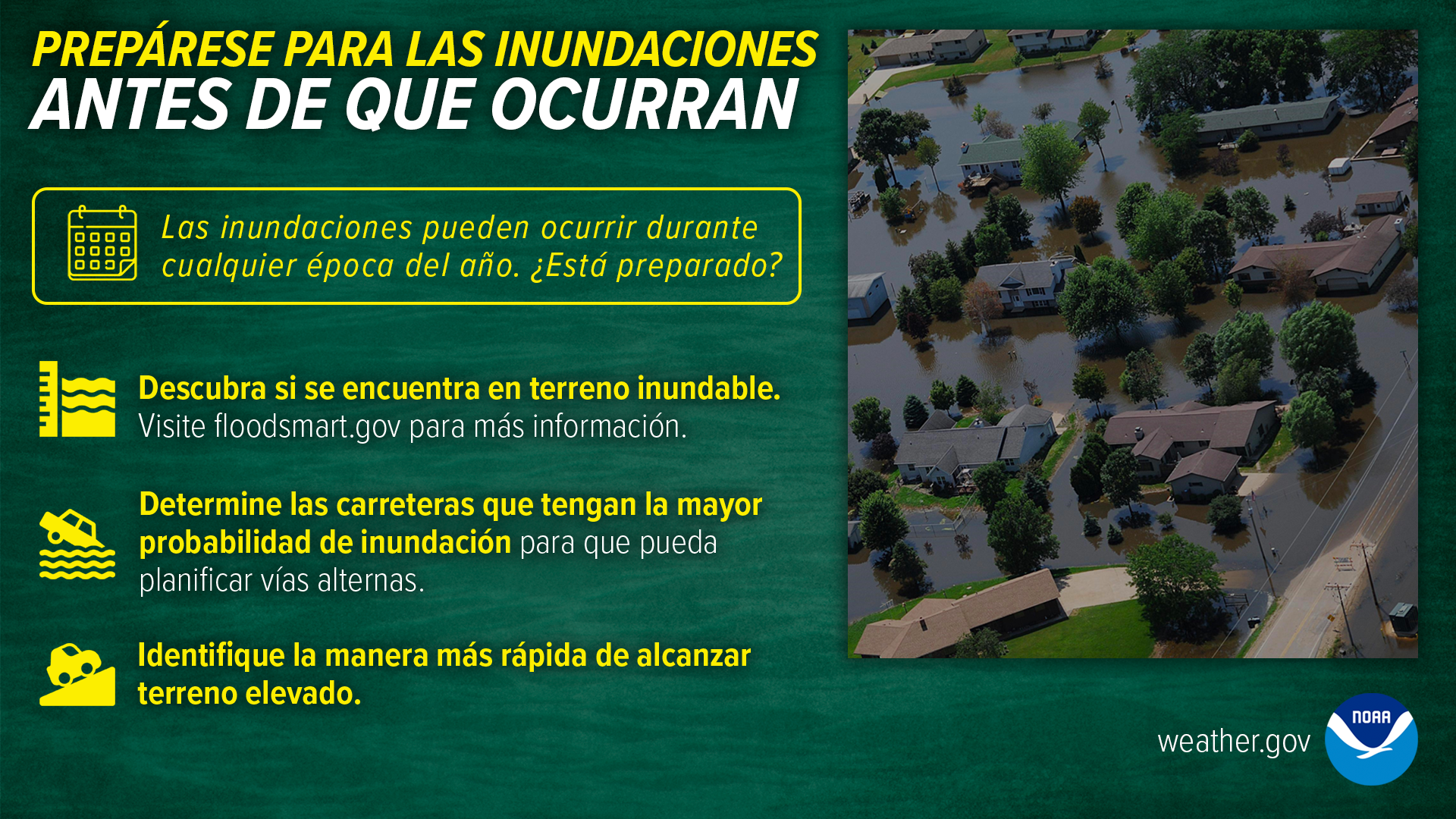 PREPÁRESE PARA LAS INUNDACIONES
ANTES DE QUE OCURRAN

Las inundaciones pueden ocurrir durante cualquier época del año. ¿Está preparado?

Descubra si se encuentra en terreno inundable. Visite floodsmart.gov para más información.

Determine las carreteras que tengan la mayor probabilidad de inundación para que pueda planificar vías alternas.

Identifique la manera más rápida de alcanzar terreno elevado.

weather.gov

NOAA