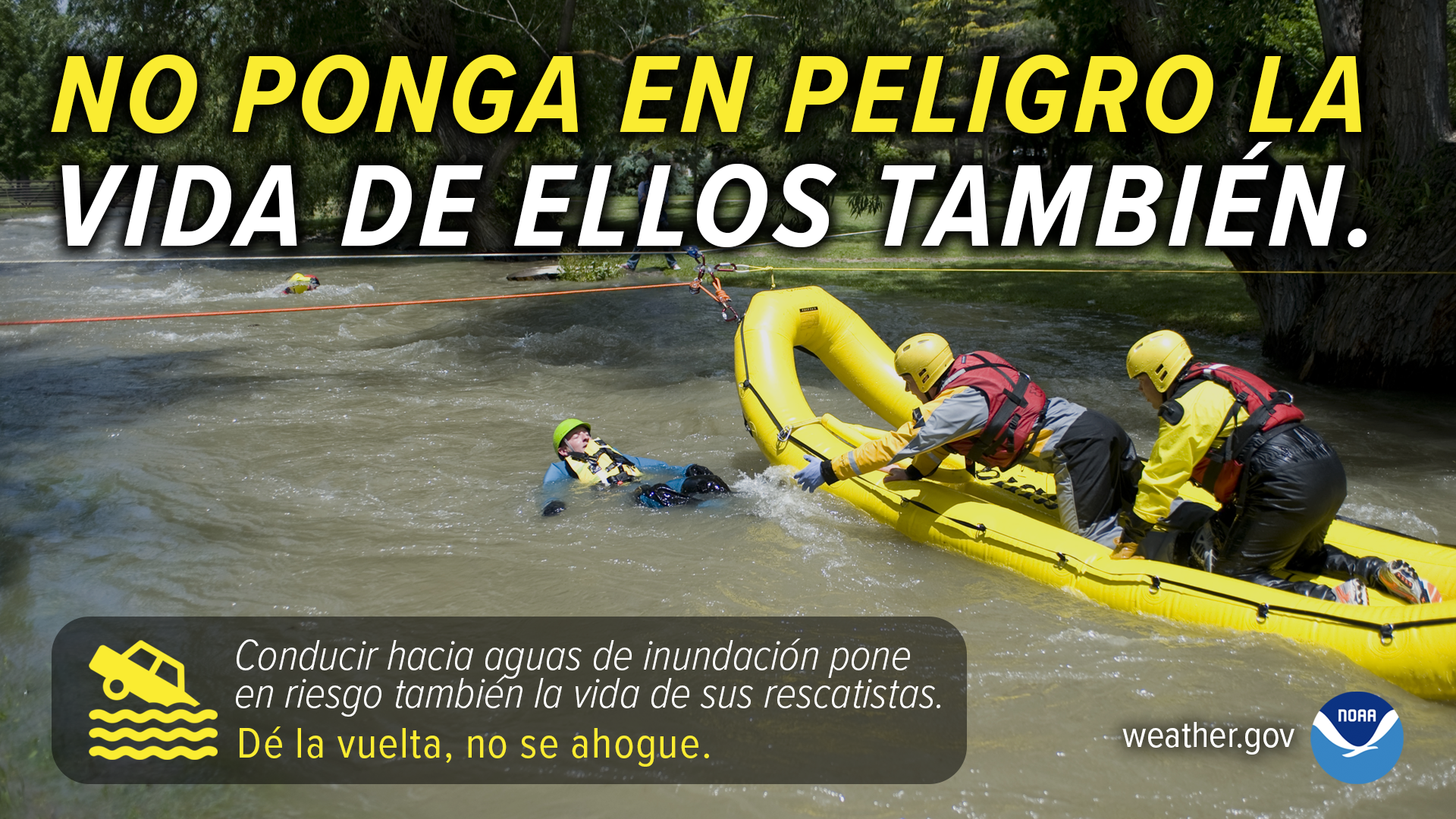 NO PONGA EN PELIGRO LA VIDA DE ELLOS TAMBIÉN.

Conducir hacia aguas de inundación pone en riesgo también la vida de sus rescatistas.
Dé la vuelta, no se ahogue.

weather.gov

NOAA