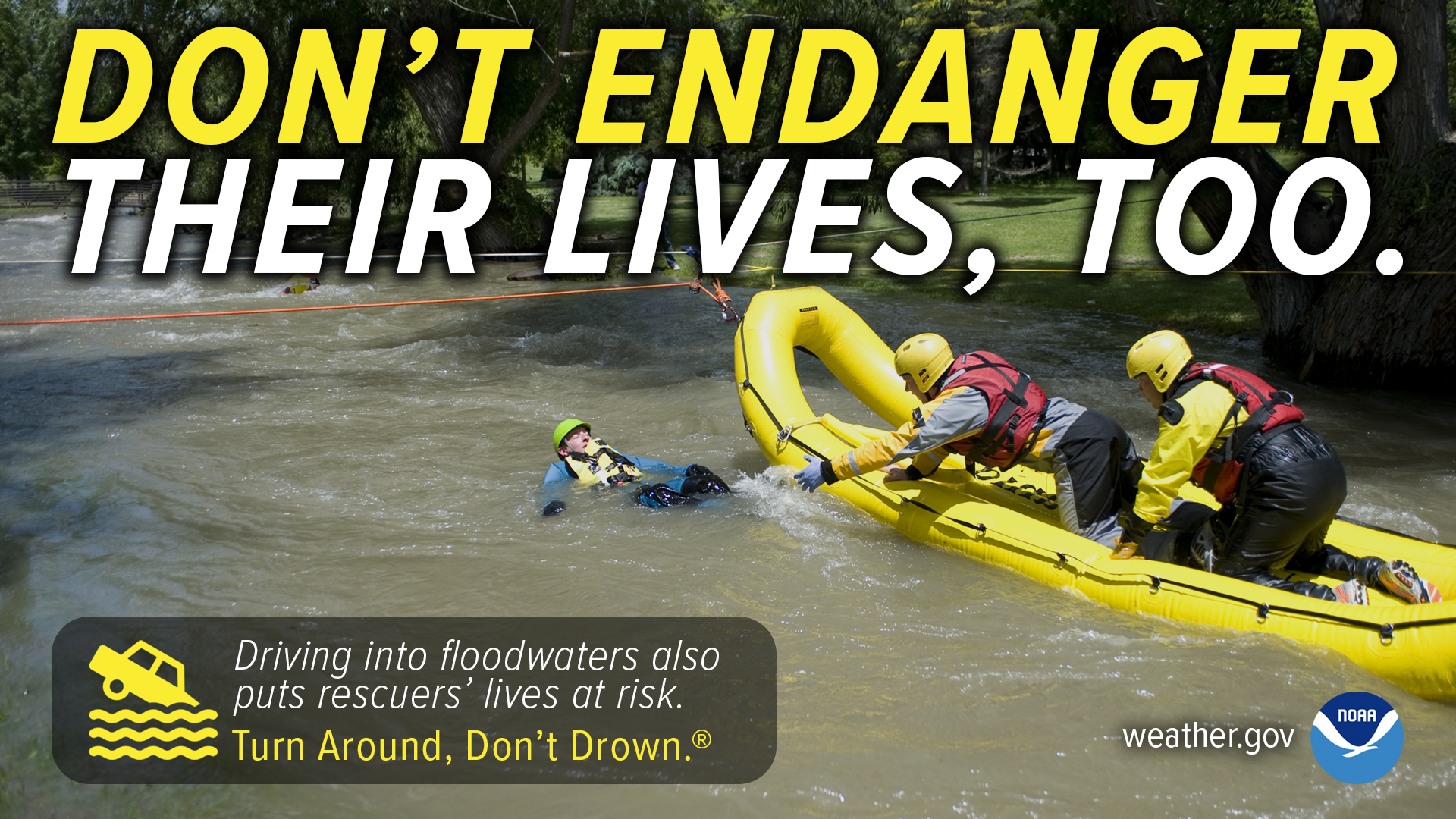 DON'T ENDANGER THEIR LIVES, TOO.

Driving into floodwaters also puts rescuers' lives at risk.

Turn Around, Don't Drown.®

weather.gov

NOAA