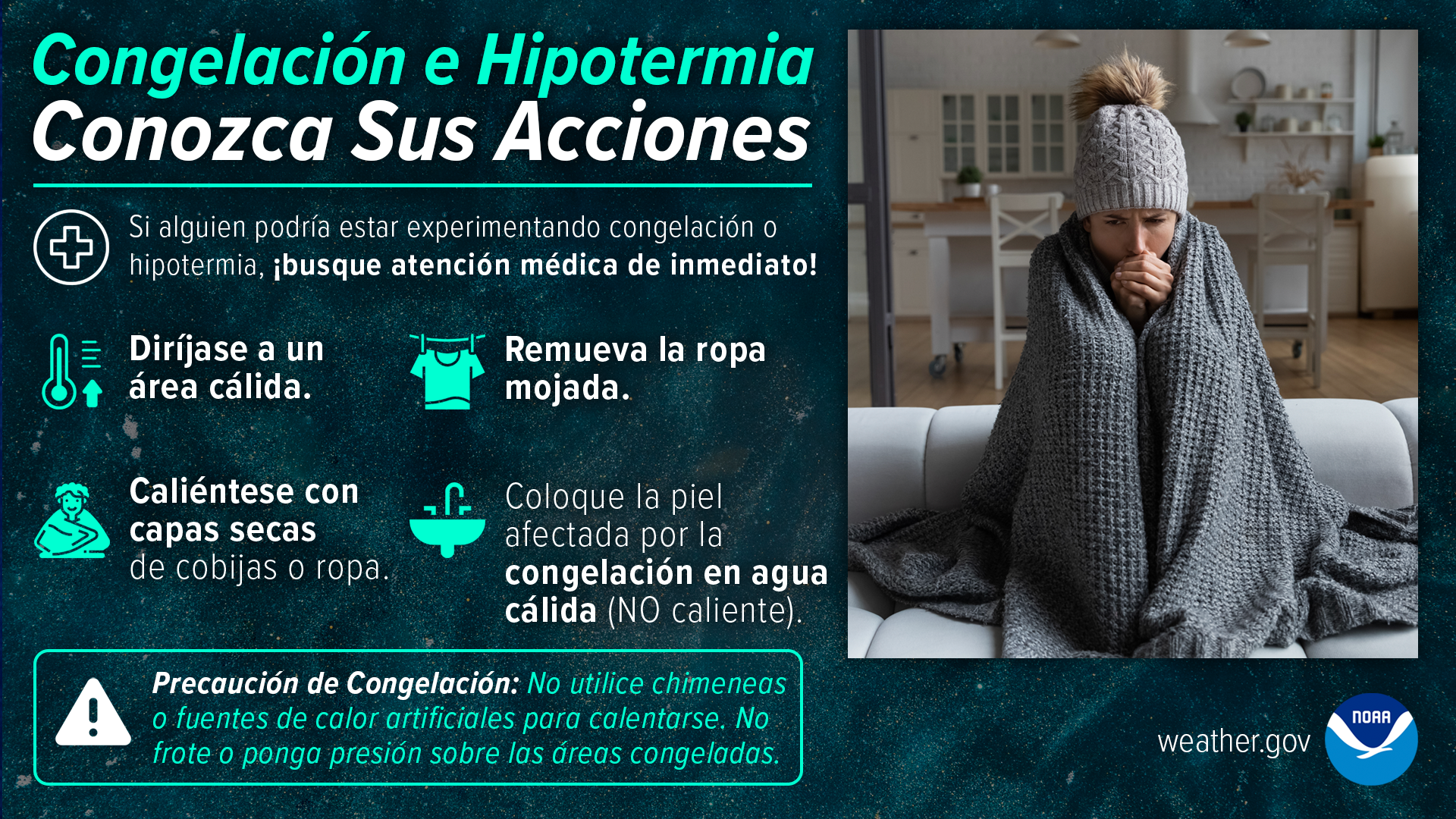 Congelación e Hipotermia
Conozca Sus Acciones

Si alguien podría estar experimentando congelación o hipotermia, ¡busque atención médica de inmediato!

Diríjase a un área cálida.

Remueva la ropa mojada.

Caliéntese con capas secas de cobijas o ropa.

Coloque la piel afectada por la congelación en agua cálida (NO caliente).

Precaución de Congelación: No utilice chimeneas o fuentes de calor artificiales para calentarse. No frote o ponga presión sobre las áreas congeladas.

weather.gov

NOAA