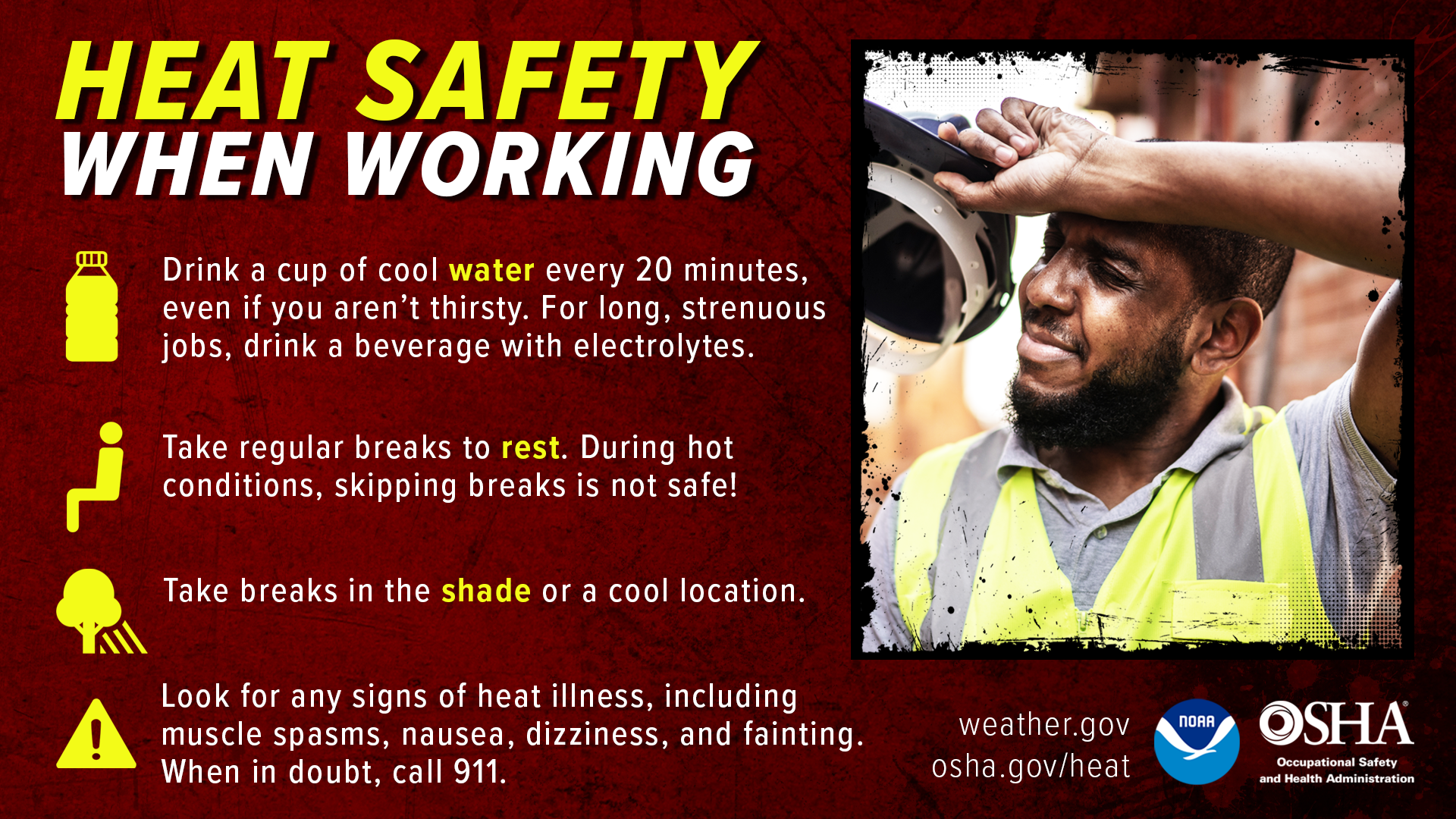 HEAT SAFETY
WHEN WORKING

Drink a cup of cool water every 20 minutes, even if you aren't thirsty. For long, strenuous jobs, drink a beverage with electrolytes.

Take regular breaks to rest. During hot conditions, skipping breaks is not safe!

Take breaks in the shade or a cool location.

Look for any signs of heat illness, including muscle spasms, nausea, dizziness, and fainting. When in doubt, call 911.

weather.gov
osha.gov/heat

NOAA

OSHA
Occupational Safety and Health Administration