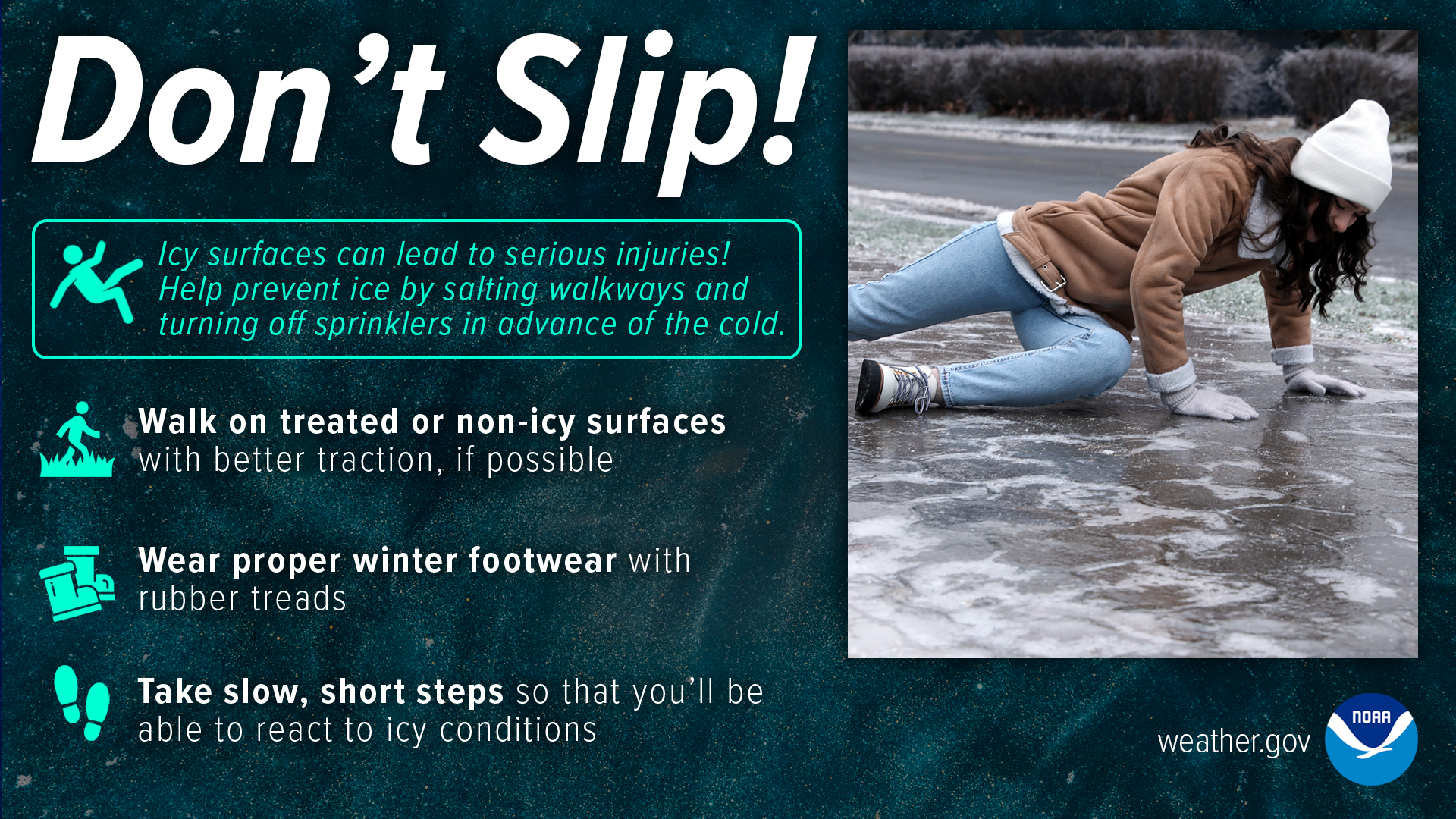 Don't Slip!

Icy surfaces can lead to serious injuries! Help prevent ice by salting walkways and turning off sprinklers in advance of the cold.

Walk on treated or non-icy surfaces with better traction, if possible

Wear proper winter footwear with rubber treads

Take slow, short steps so that you'll be able to react to icy conditions

weather.gov

NOAA