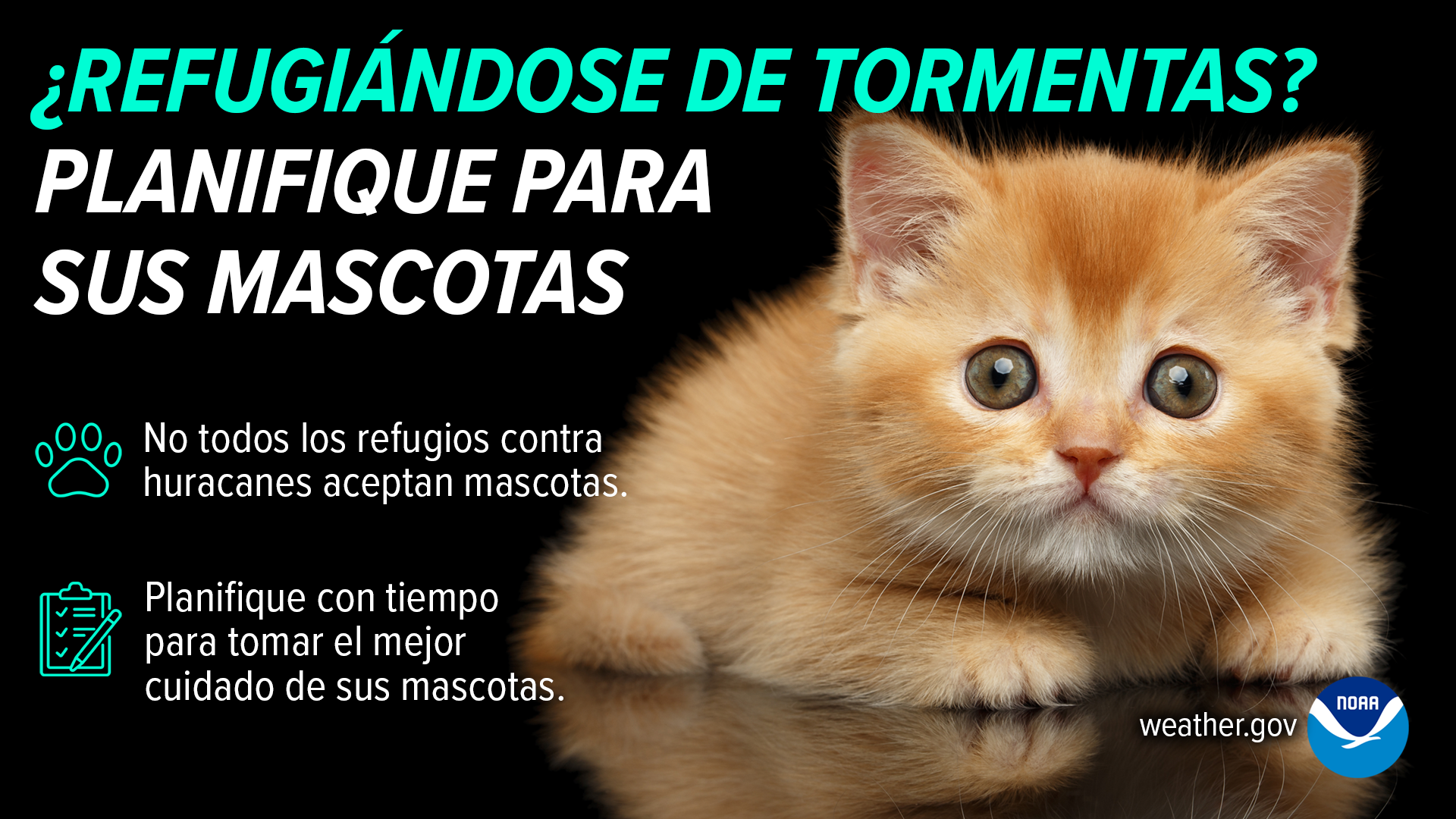 ¿REFUGIÁNDOSE DE TORMENTAS?
PLANIFIQUE PARA SUS MASCOTAS

No todos los refugios contra huracanes aceptan mascotas.

Planifique con tiempo para tomar el mejor cuidado de sus mascotas.

weather.gov

NOAA