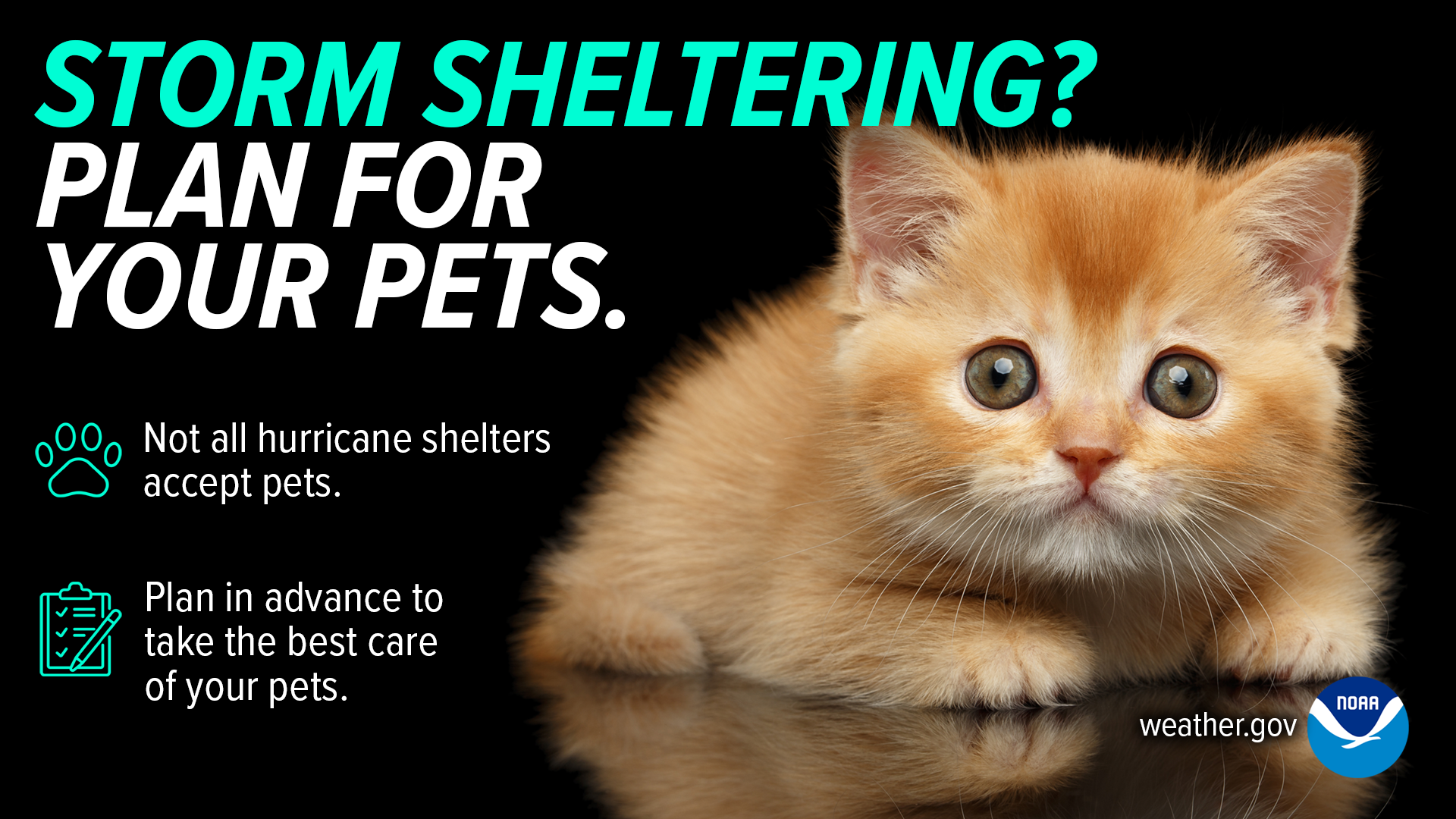 STORM SHELTERING?
PLAN FOR YOUR PETS.

Not all hurricane shelters accept pets.

Plan in advance to take the best care of your pets.

weather.gov

NOAA