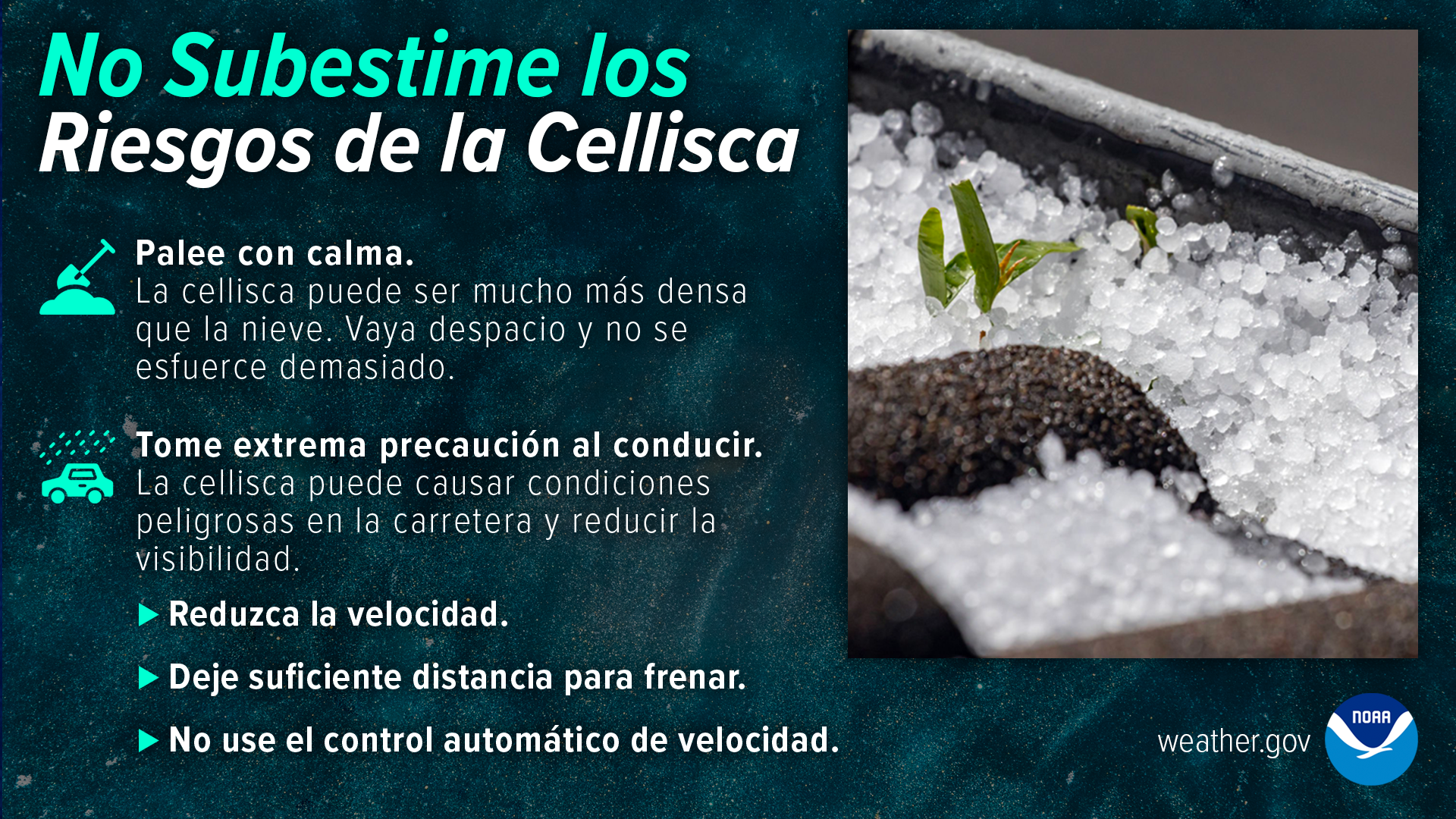 No Subestime los Riesgos de la Cellisca

Palee con calma.
La cellisca puede ser mucho más densa que la nieve. Vaya despacio y no se esfuerce demasiado.

Tome extrema precaución al conducir.
La cellisca puede causar condiciones peligrosas en la carretera y reducir la visibilidad.

▶ Reduzca la velocidad.
▶ Deje suficiente distancia para frenar.
▶ No use el control automático de velocidad.

weather.gov

NOAA