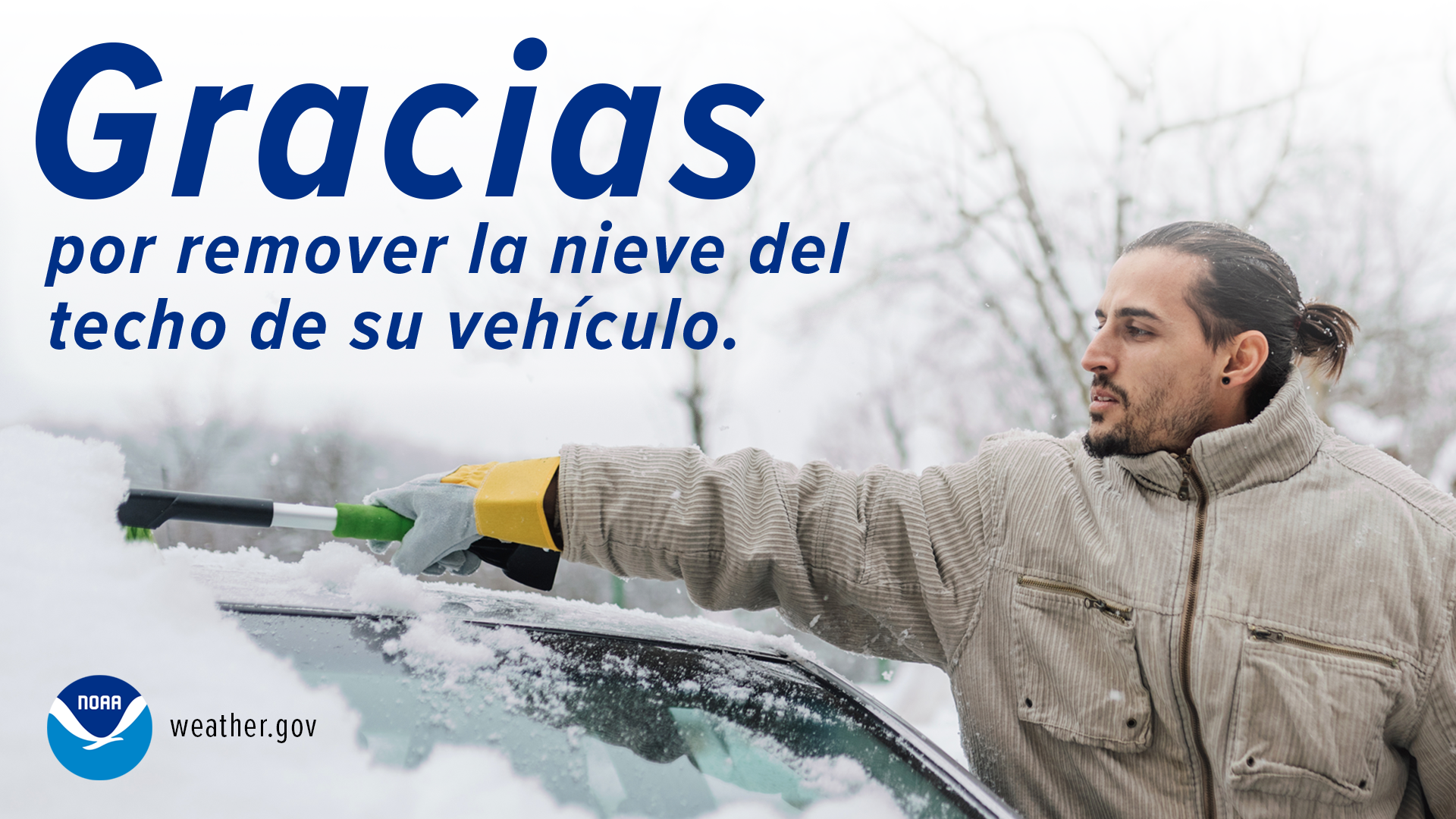 Gracias
por remover la nieve del techo de su vehículo.

NOAA
weather.gov