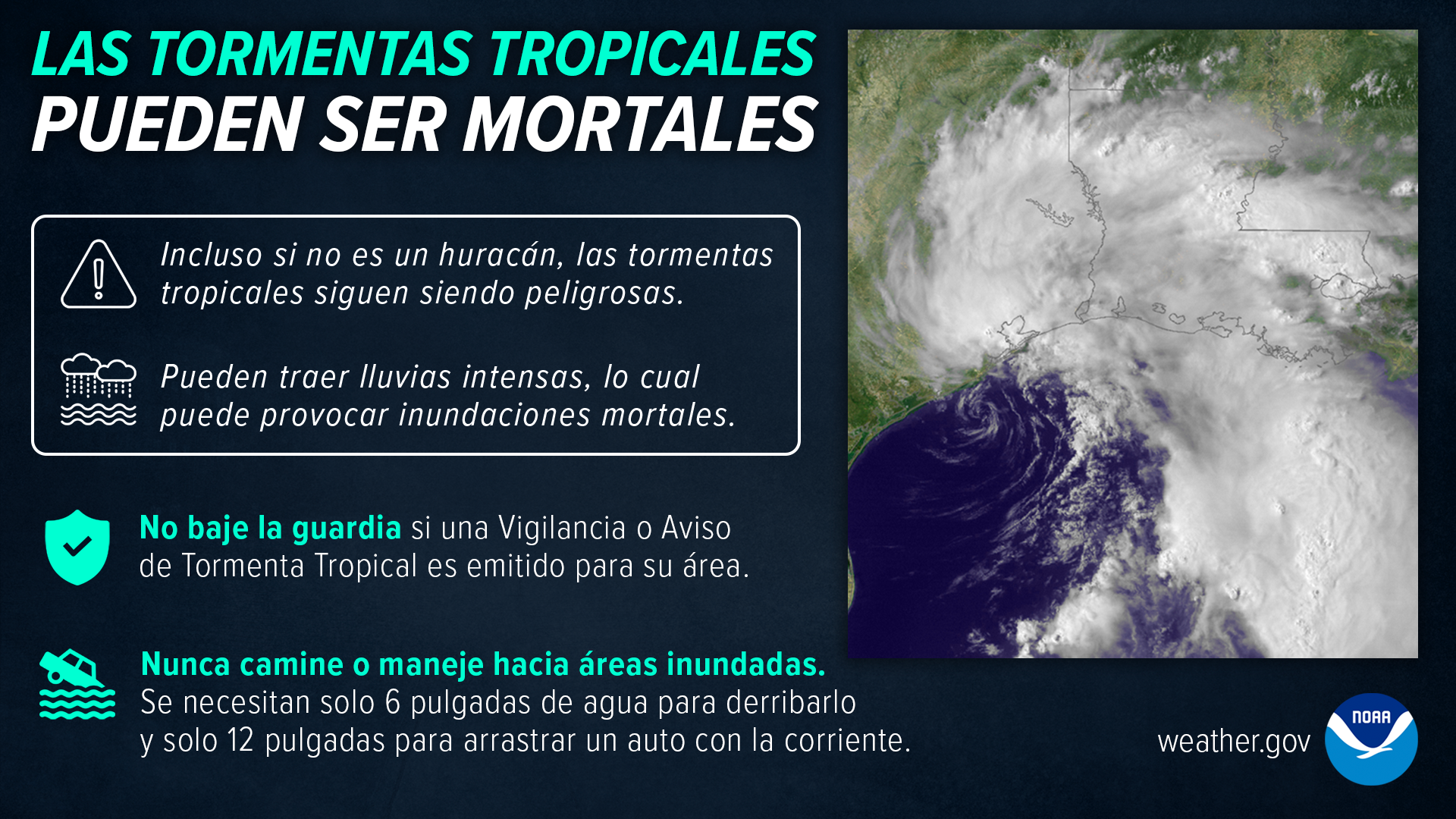 LAS TORMENTAS TROPICALES
PUEDEN SER MORTALES

Incluso si no es un huracán, las tormentas tropicales siguen siendo peligrosas.

Pueden traer lluvias intensas, lo cual puede provocar inundaciones mortales.

No baje la guardia si una Vigilancia o Aviso de Tormenta Tropical es emitido para su área.

Nunca camine o maneje hacia áreas inundadas. Se necesitan solo 6 pulgadas de agua para derribarlo y solo 12 pulgadas para arrastrar un auto con la corriente.

weather.gov

NOAA