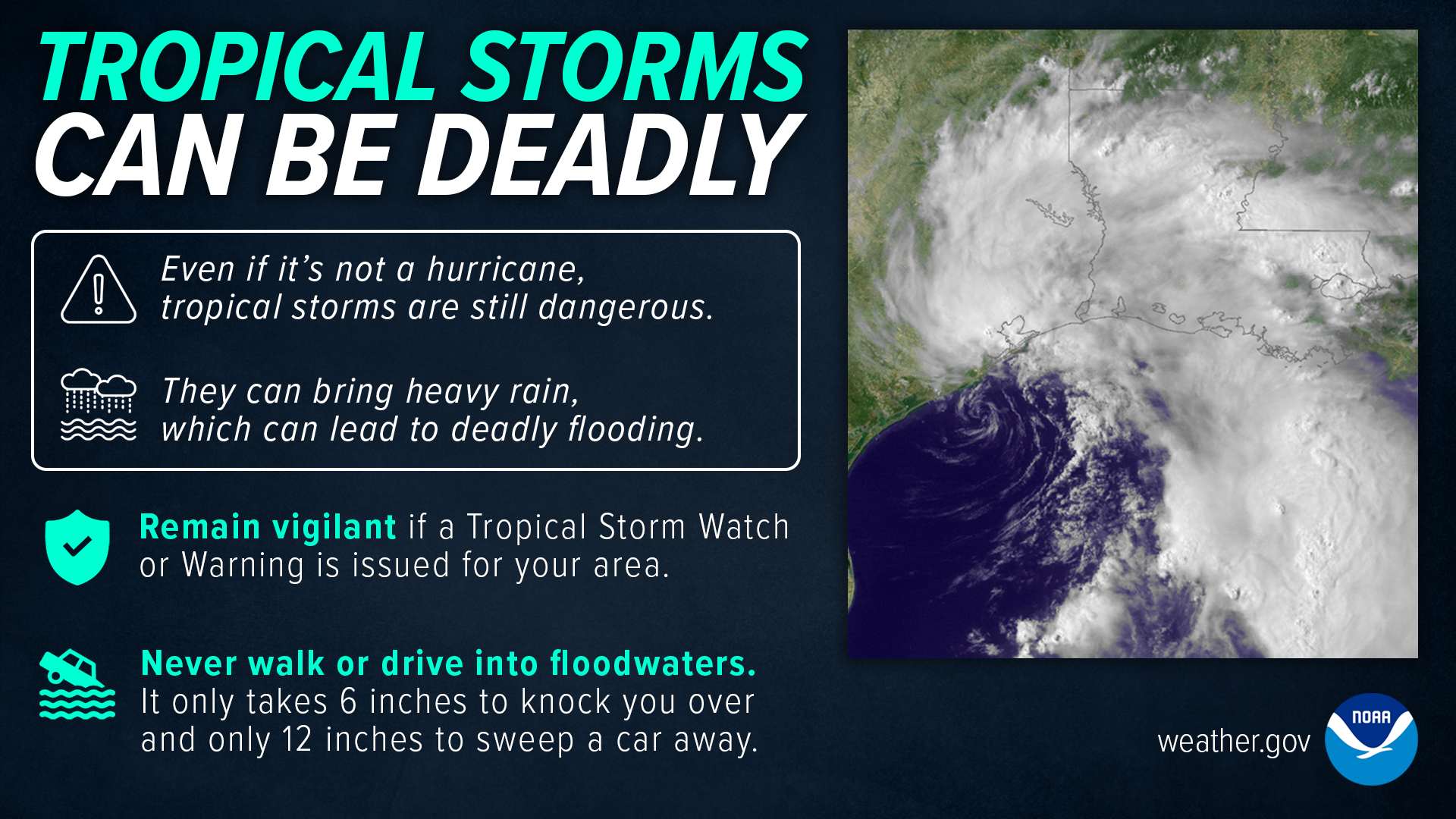 TROPICAL STORMS
CAN BE DEADLY

Even if it's not a hurricane, tropical storms are still dangerous.

They can bring heavy rain, which can lead to deadly flooding.

Remain vigilant if a Tropical Storm Watch or Warning is issued for your area.

Never walk or drive into floodwaters. It only takes 6 inches to knock you over and only 12 inches to sweep a car away.

weather.gov

NOAA