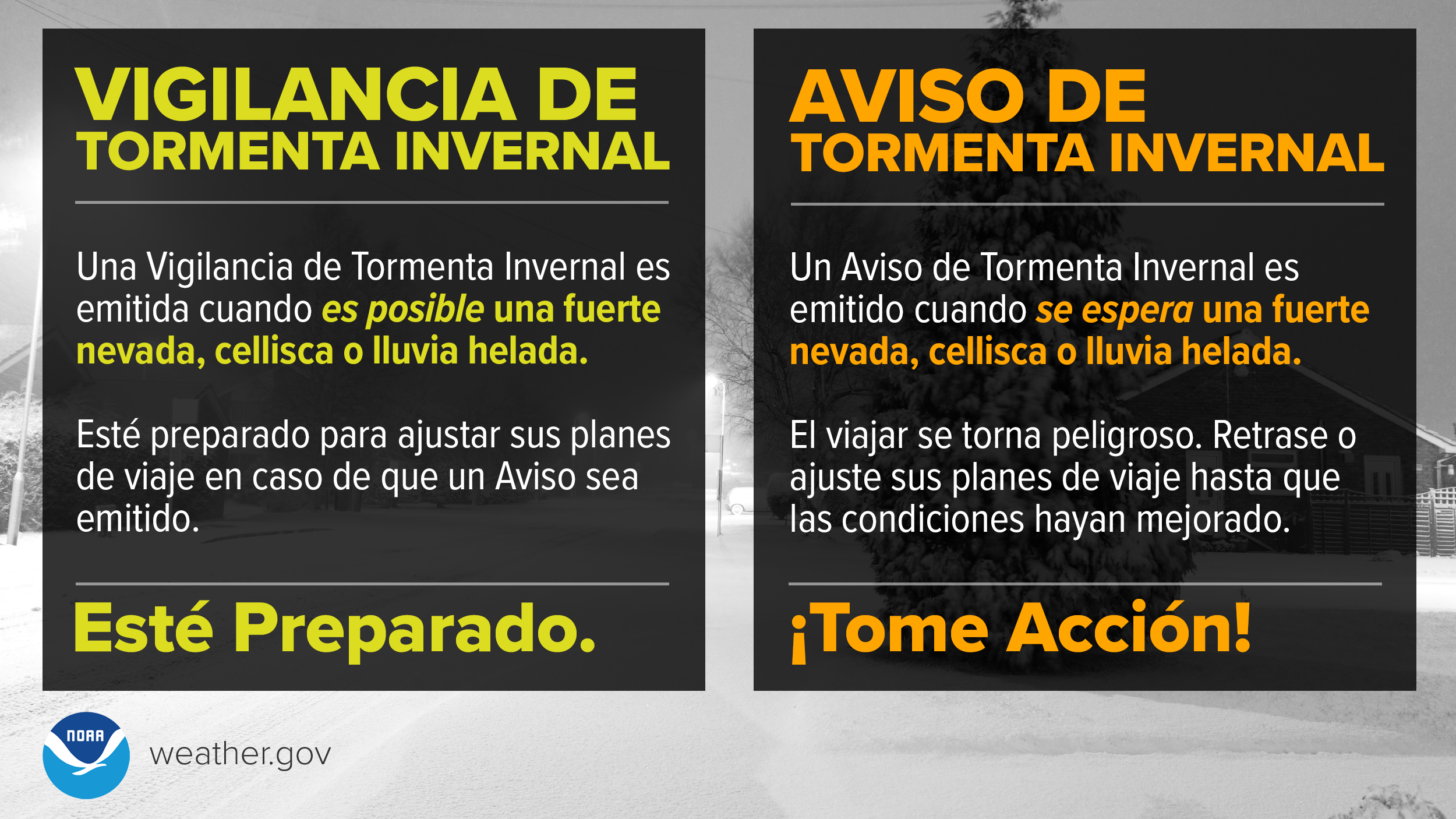 VIGILANCIA DE
TORMENTA INVERNAL

Una Vigilancia de Tormenta Invernal es emitida cuando es posible una fuerte nevada, cellisca o lluvia helada.

Esté preparado para ajustar sus planes de viaje en caso de que un Aviso sea emitido.

Esté Preparado.

AVISO DE
TORMENTA INVERNAL

Un Aviso de Tormenta Invernal es emitido cuando se espera una fuerte nevada, cellisca o lluvia helada.

El viajar se torna peligroso. Retrase o ajuste sus planes de viaje hasta que las condiciones hayan mejorado.

¡Tome Acción!

NOAA

weather.gov