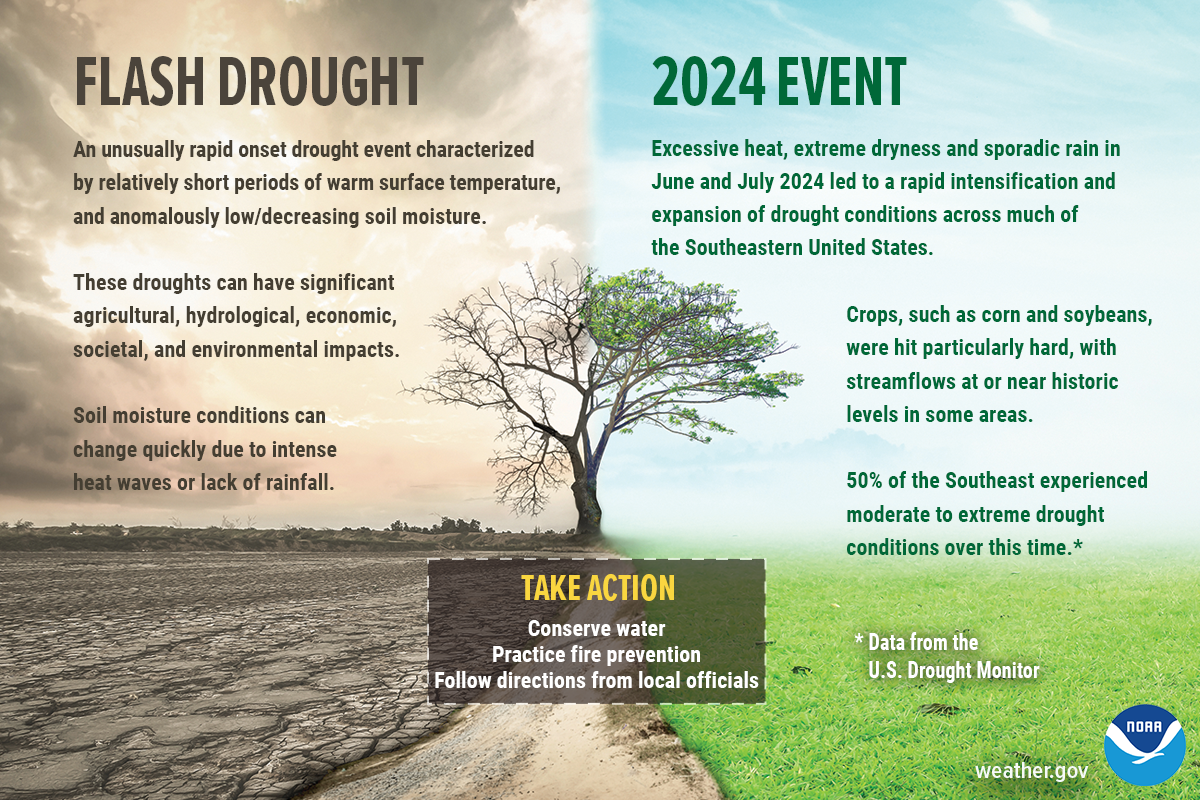 FLASH DROUGHT

An unusually rapid onset drought event characterized by relatively short periods of warm surface temperature, and anomalously low/decreasing soil moisture.

These droughts can have significant agricultural, hydrological, economic, societal, and environmental impacts.

Soil moisture conditions can change quickly due to intense heat waves or lack of rainfall.

2024 EVENT

Excessive heat, extreme dryness and sporadic rain in June and July 2024 led to a rapid intensification and expansion of drought conditions across much of the Southeastern United States.

Crops, such as corn and soybeans, were hit particularly hard, with streamflows at or near historic levels in some areas.

50% of the Southeast experienced moderate to extreme drought conditions over this time.*

TAKE ACTION
Conserve water
Practice fire prevention
Follow directions from local officials

* Data from the U.S. Drought Monitor

NOAA

weather.gov