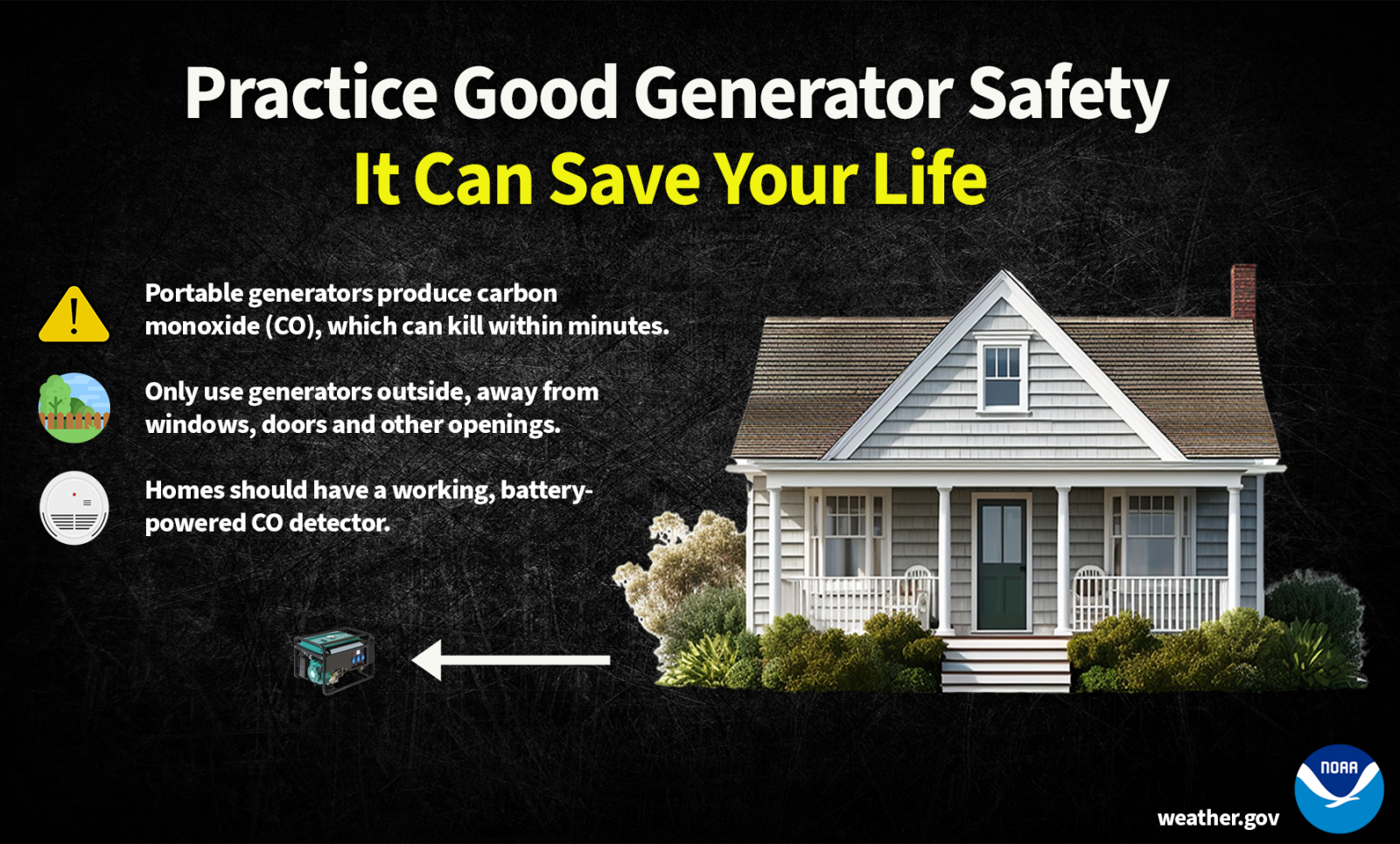 Practice Good Generator Safety
It Can Save Your Life

Portable generators produce carbon monoxide (CO), which can kill within minutes.

Only use generators outside, away from windows, doors and other openings.

Homes should have a working, battery-powered CO detector.

weather.gov

NOAA