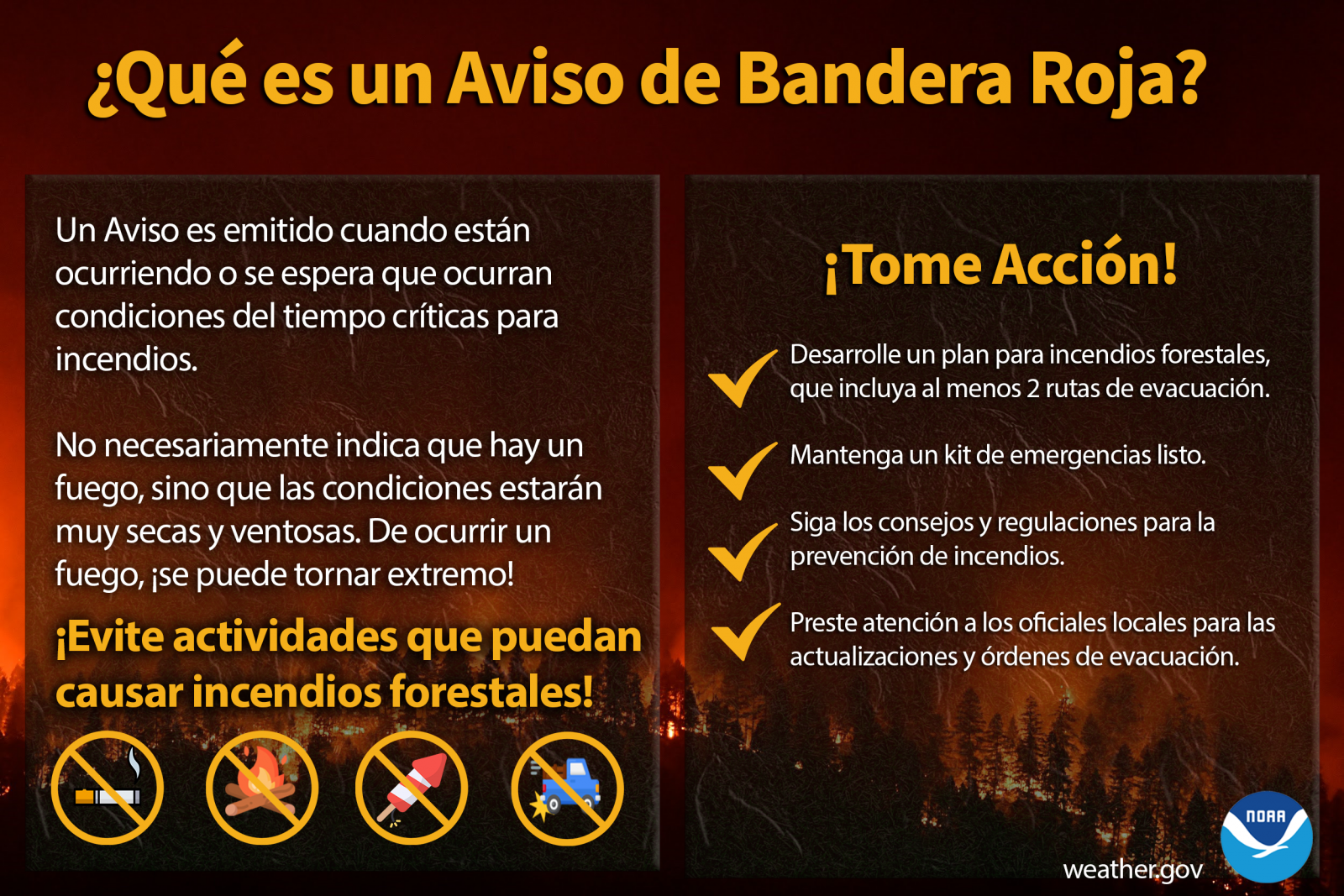 ¿Qué es un Aviso de Bandera Roja?

Un Aviso es emitido cuando están ocurriendo o se espera que ocurran condiciones del tiempo críticas para incendios.

No necesariamente indica que hay un fuego, sino que las condiciones estarán muy secas y ventosas. De ocurrir un fuego, ¡se puede tornar extremo!

¡Evite actividades que puedan causar incendios forestales!

¡Tome Acción!

Desarrolle un plan para incendios forestales, que incluya al menos 2 rutas de evacuación.

Mantenga un kit de emergencias listo.

Siga los consejos y regulaciones para la prevención de incendios.

Preste atención a los oficiales locales para las actualizaciones y órdenes de evacuación.

weather.gov

NOAA