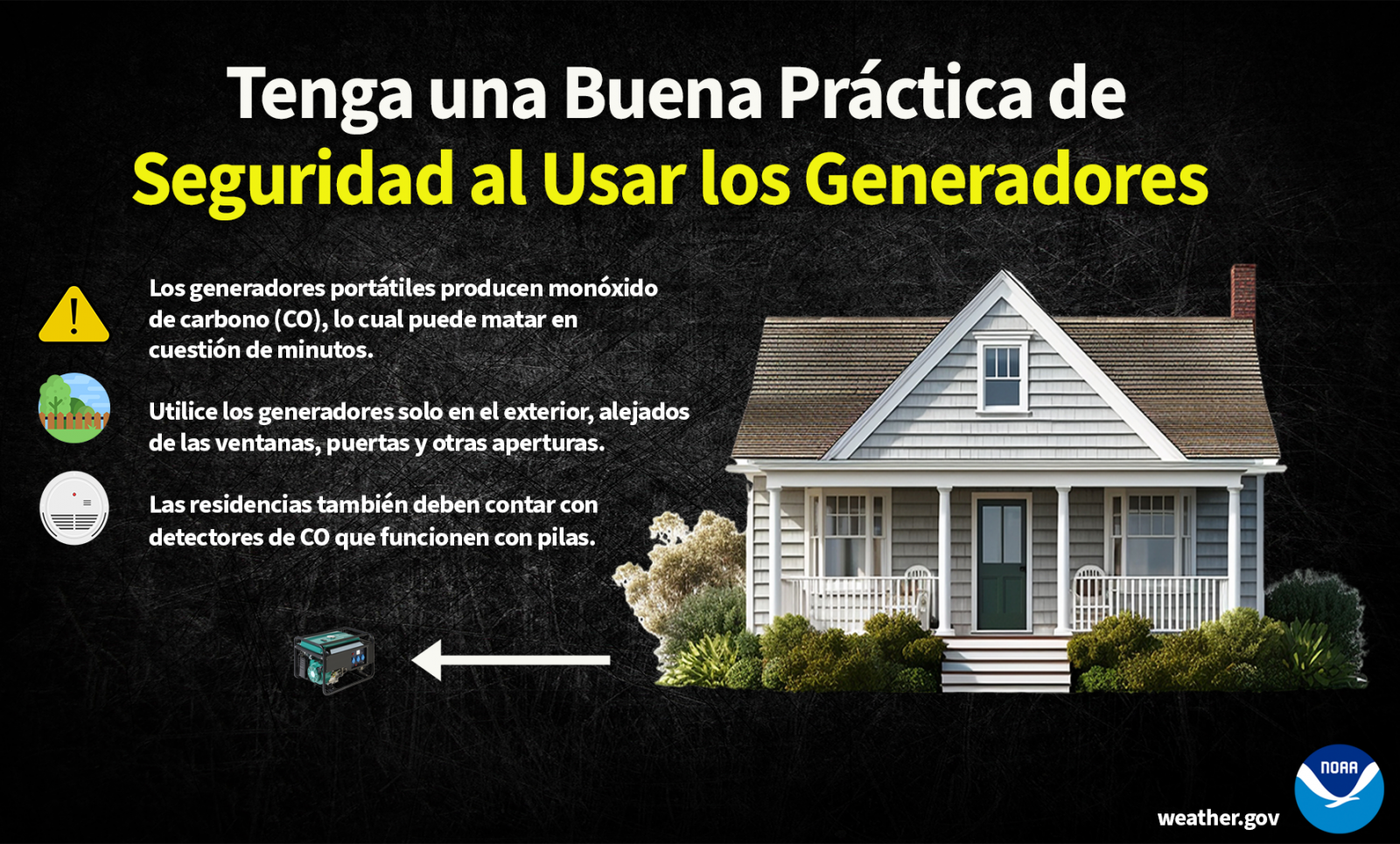 Tenga una Buena Práctica de
Seguridad al Usar los Generadores

Los generadores portátiles producen monóxido de carbono (CO), lo cual puede matar en cuestión de minutos.

Utilice los generadores solo en el exterior, alejados de las ventanas, puertas y otras aperturas.

Las residencias también deben contar con detectores de CO que funcionen con pilas.

weather.gov

NOAA