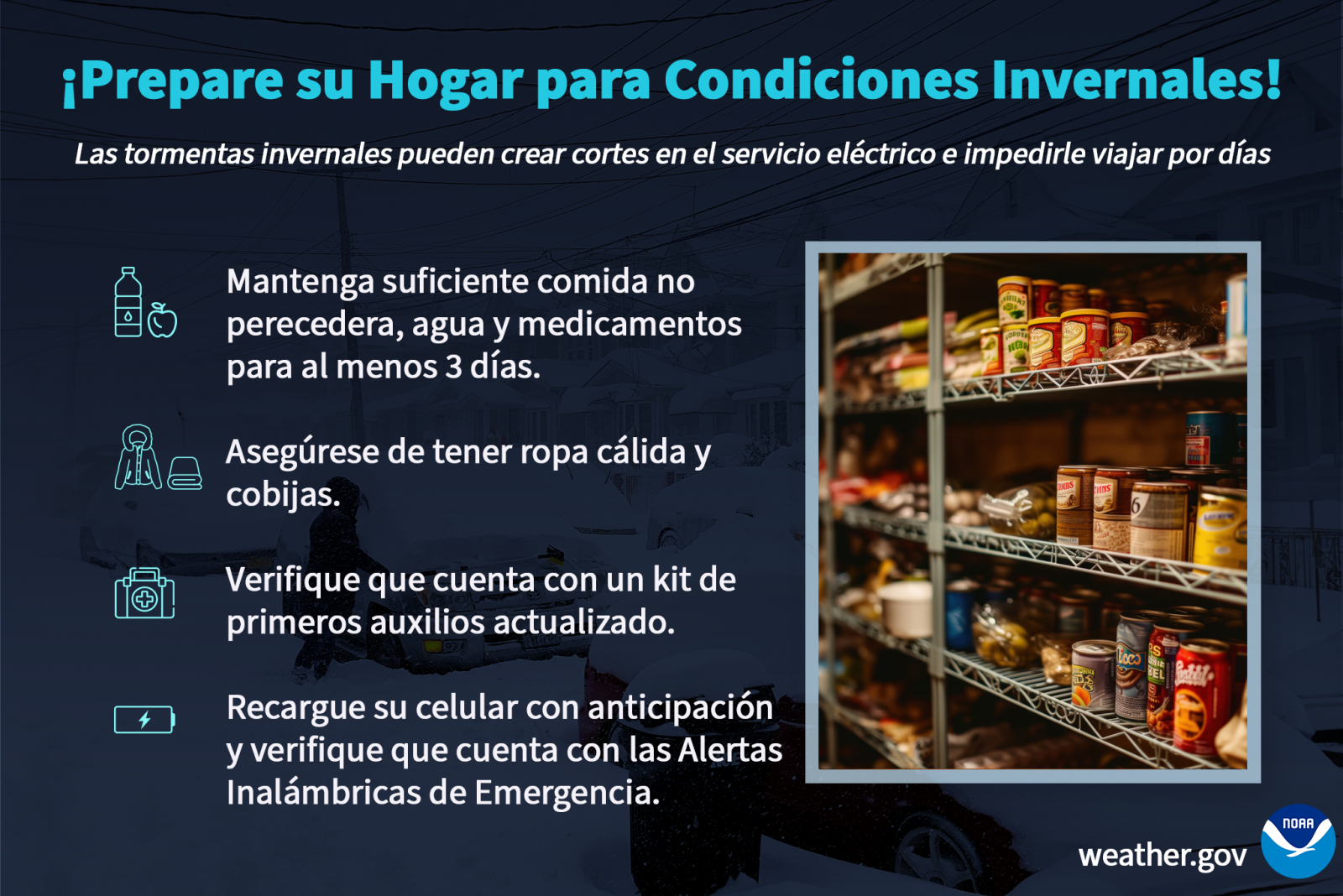 ¡Prepare su Hogar para Condiciones Invernales!

Las tormentas invernales pueden crear cortes en el servicio eléctrico e impedirle viajar por días

Mantenga suficiente comida no perecedera, agua y medicamentos para al menos 3 días.

Asegúrese de tener ropa cálida y cobijas.

Verifique que cuenta con un kit de primeros auxilios actualizado.

Recargue su celular con anticipación y verifique que cuenta con las Alertas Inalámbricas de Emergencia.

weather.gov

NOAA