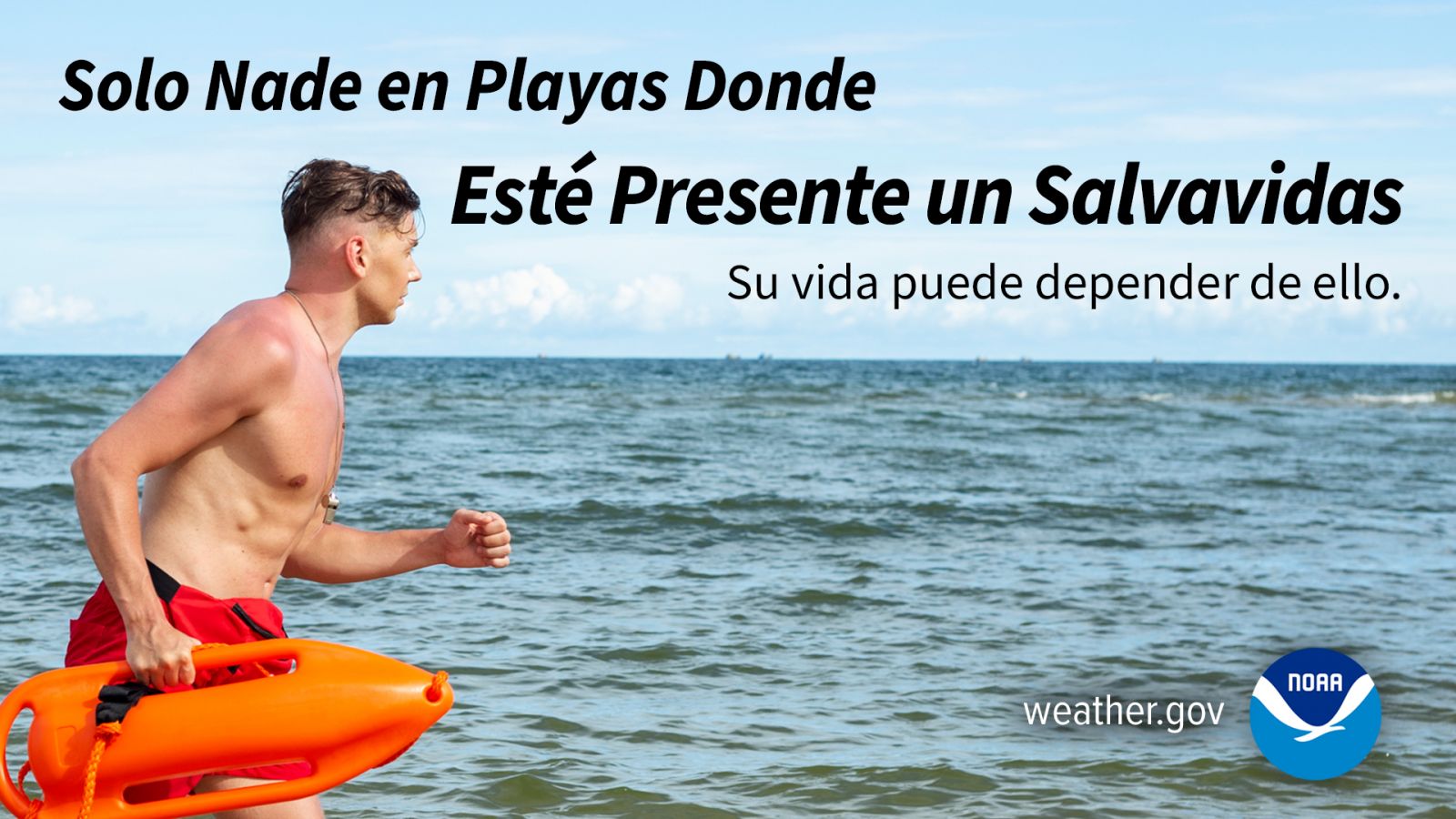 Solo Nade en Playas Donde
Esté Presente un Salvavidas

Su vida puede depender de ello.

weather.gov

NOAA