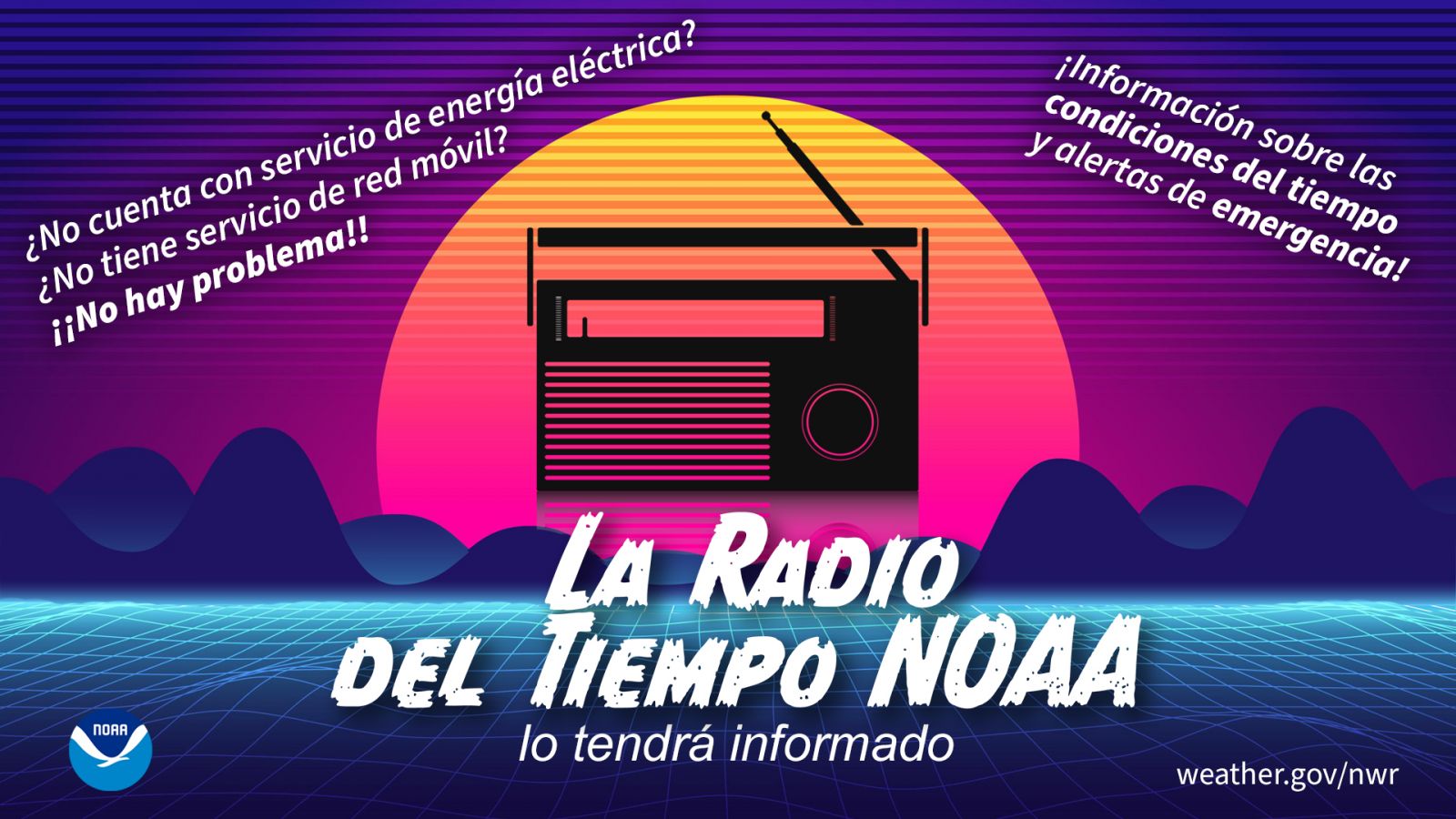 ¿No cuenta con servicio de energía eléctrica?
¿No tiene servicio de red móvil?
¡¡No hay problema!!

¡Información sobre las condiciones del tiempo y alertas de emergencia!

La Radio del Tiempo NOAA
lo tendrá informado

NOAA

weather.gov/nwr