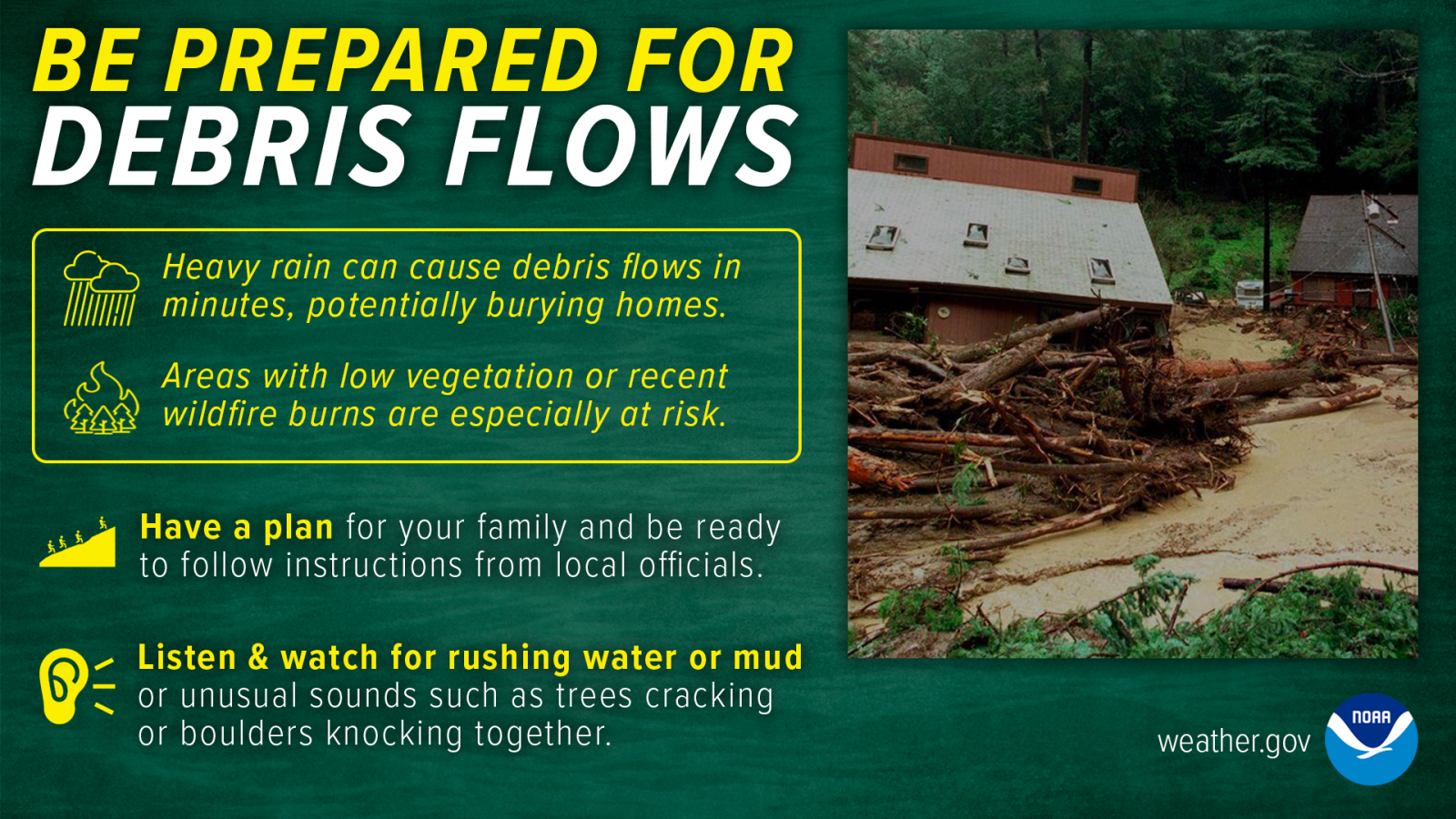 BE PREPARED FOR
DEBRIS FLOWS

Heavy rain can cause debris flows in minutes, potentially burying homes.

Areas with low vegetation or recent wildfire burns are especially at risk.

Have a plan for your family and be ready to follow instructions from local officials.

Listen & watch for rushing water or mud or unusual sounds such as trees cracking or boulders knocking together.

weather.gov

NOAA