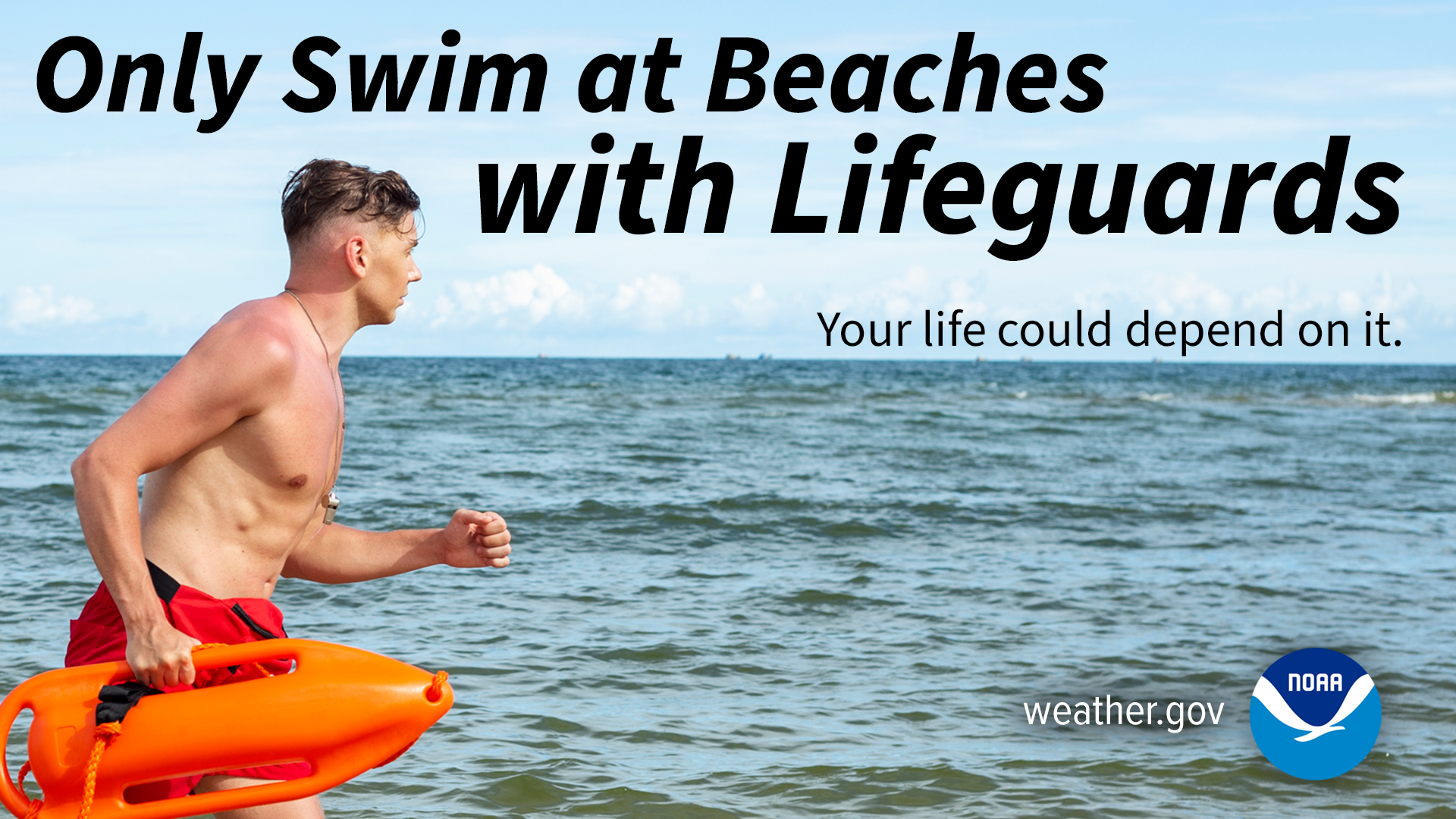 Only Swim at Beaches with Lifeguards

Your life could depend on it.

weather.gov

NOAA