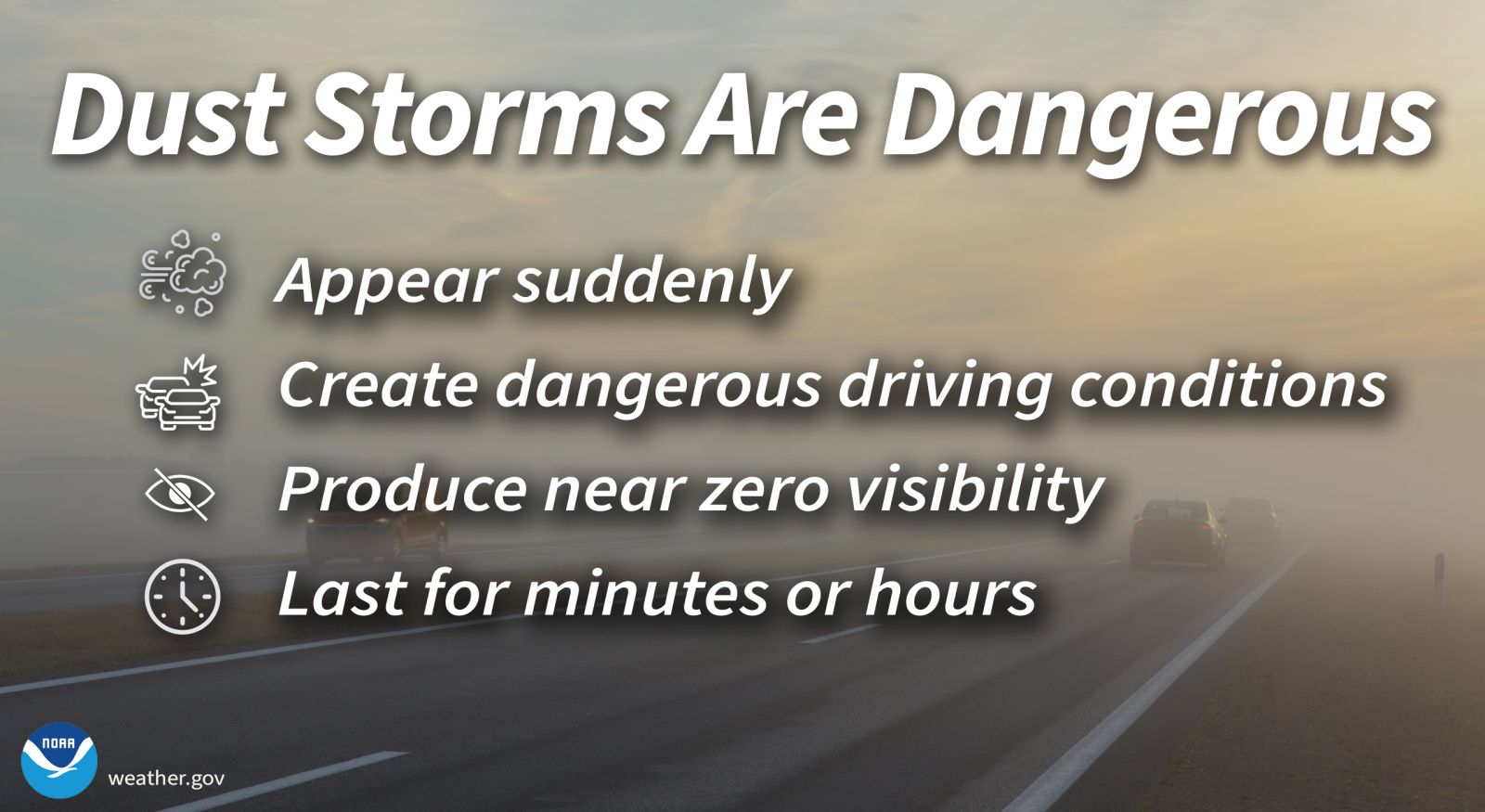 Dust Storms Are Dangerous

Appear suddenly

Create dangerous driving conditions

Produce near zero visibility

Last for minutes or hours

NOAA

weather.gov