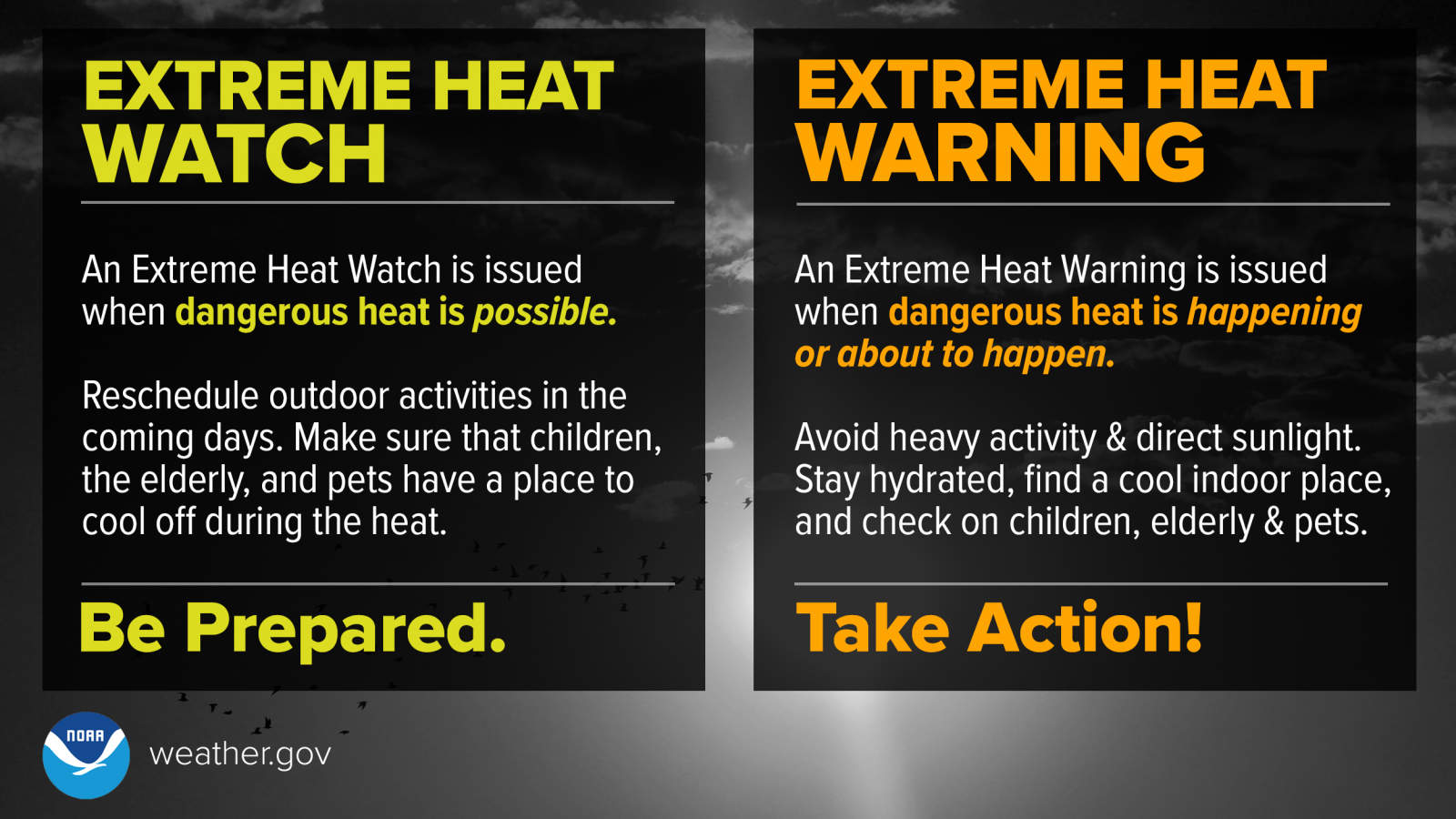 EXTREME HEAT WATCH

An Extreme Heat Watch is issued when dangerous heat is possible.

Reschedule outdoor activities in the coming days. Make sure that children, the elderly, and pets have a place to cool off during the heat.

Be Prepared.

EXTREME HEAT WARNING

An Extreme Heat Warning is issued when dangerous heat is happening or about to happen.

Avoid heavy activity & direct sunlight. Stay hydrated, find a cool indoor place, and check on children, elderly & pets.

Take Action!

NOAA

weather.gov